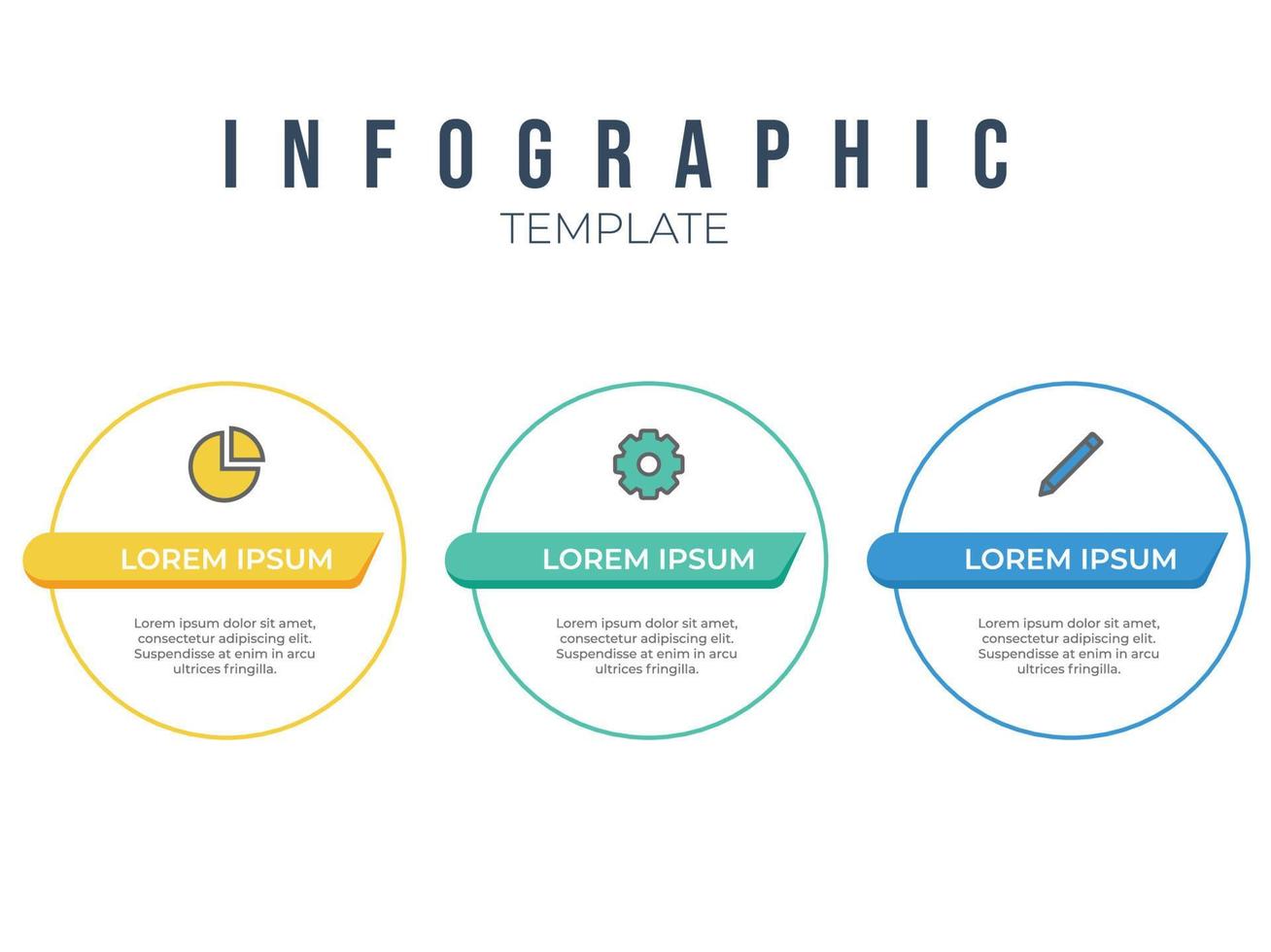 INFOGRAPHIC
TEMPLATE

LOREM IPSUM

Lorem ipsum dolor sit amet, consectetur adipiscing elit. Suspendisse at enim in arcu ultrices fringilla.

LOREM IPSUM

Lorem ipsum dolor sit amet, consectetur adipiscing elit. Suspendisse at enim in arcu ultrices fringilla.

LOREM IPSUM

Lorem ipsum dolor sit amet, consectetur adipiscing elit. Suspendisse at enim in arcu ultrices fringilla.