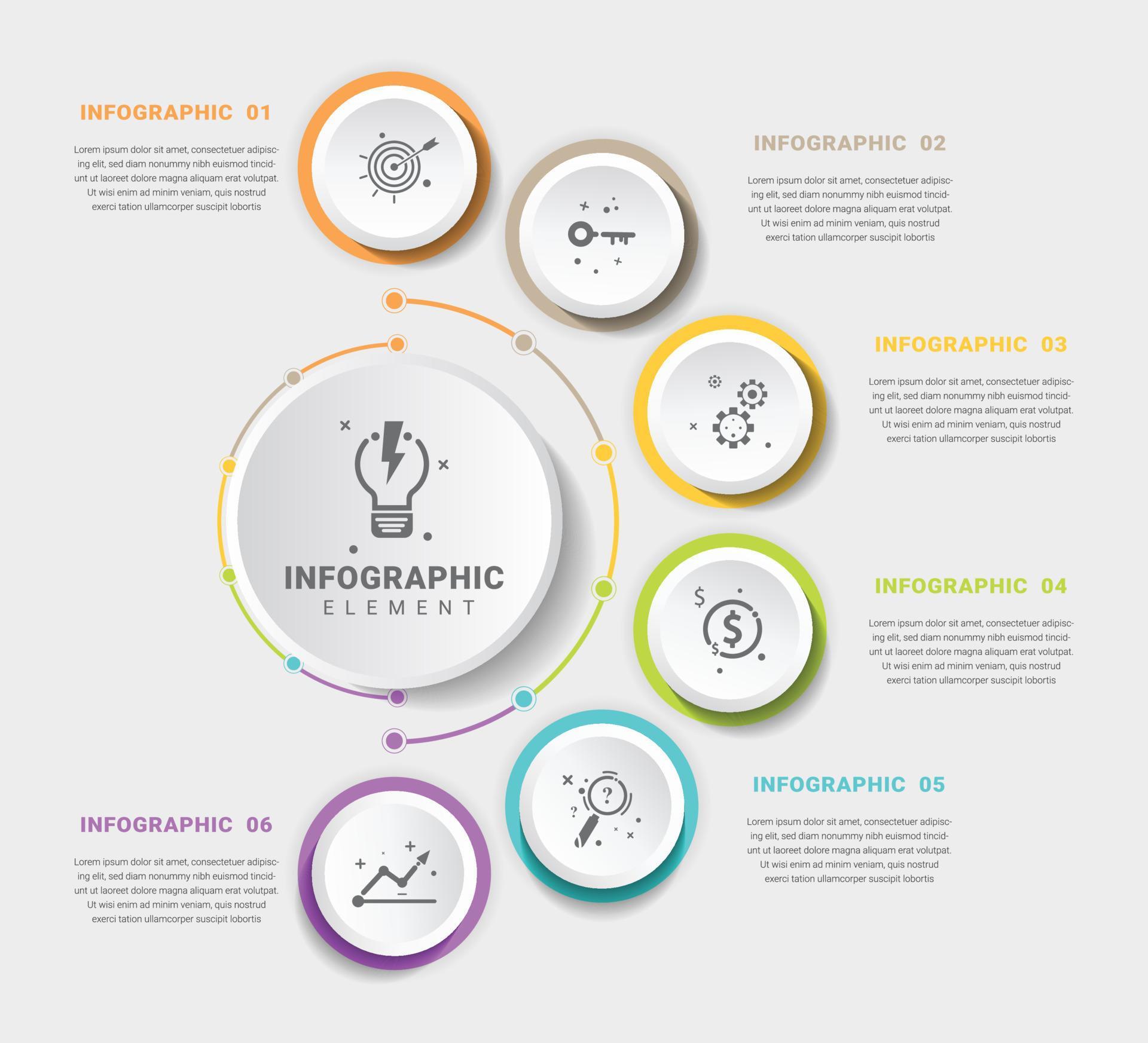 INFOGRAPHIC 01

Lorem ipsum dolor sit amet, consectetuer adipiscing elit, sed diam nonummy nibh euismod tincidunt ut laoreet dolore magna aliquam erat volutpat. Ut wisi enim ad minim veniam, quis nostrud exerci tation ullamcorper suscipit lobortis

INFOGRAPHIC 02

Lorem ipsum dolor sit amet, consectetuer adipiscing elit, sed diam nonummy nibh euismod tincidunt ut laoreet dolore magna aliquam erat volutpat. Ut wisi enim ad minim veniam, quis nostrud exerci tation ullamcorper suscipit lobortis

INFOGRAPHIC 03

Lorem ipsum dolor sit amet, consectetuer adipiscing elit, sed diam nonummy nibh euismod tincidunt ut laoreet dolore magna aliquam erat volutpat. Ut wisi enim ad minim veniam, quis nostrud exerci tation ullamcorper suscipit lobortis

INFOGRAPHIC
ELEMENT

INFOGRAPHIC 04

Lorem ipsum dolor sit amet, consectetuer adipiscing elit, sed diam nonummy nibh euismod tincidunt ut laoreet dolore magna aliquam erat volutpat. Ut wisi enim ad minim veniam, quis nostrud exerci tation ullamcorper suscipit lobortis

INFOGRAPHIC 05

Lorem ipsum dolor sit amet, consectetuer adipiscing elit, sed diam nonummy nibh euismod tincidunt ut laoreet dolore magna aliquam erat volutpat. Ut wisi enim ad minim veniam, quis nostrud exerci tation ullamcorper suscipit lobortis

INFOGRAPHIC 06

Lorem ipsum dolor sit amet, consectetuer adipiscing elit, sed diam nonummy nibh euismod tincidunt ut laoreet dolore magna aliquam erat volutpat. Ut wisi enim ad minim veniam, quis nostrud exerci tation ullamcorper suscipit lobortis