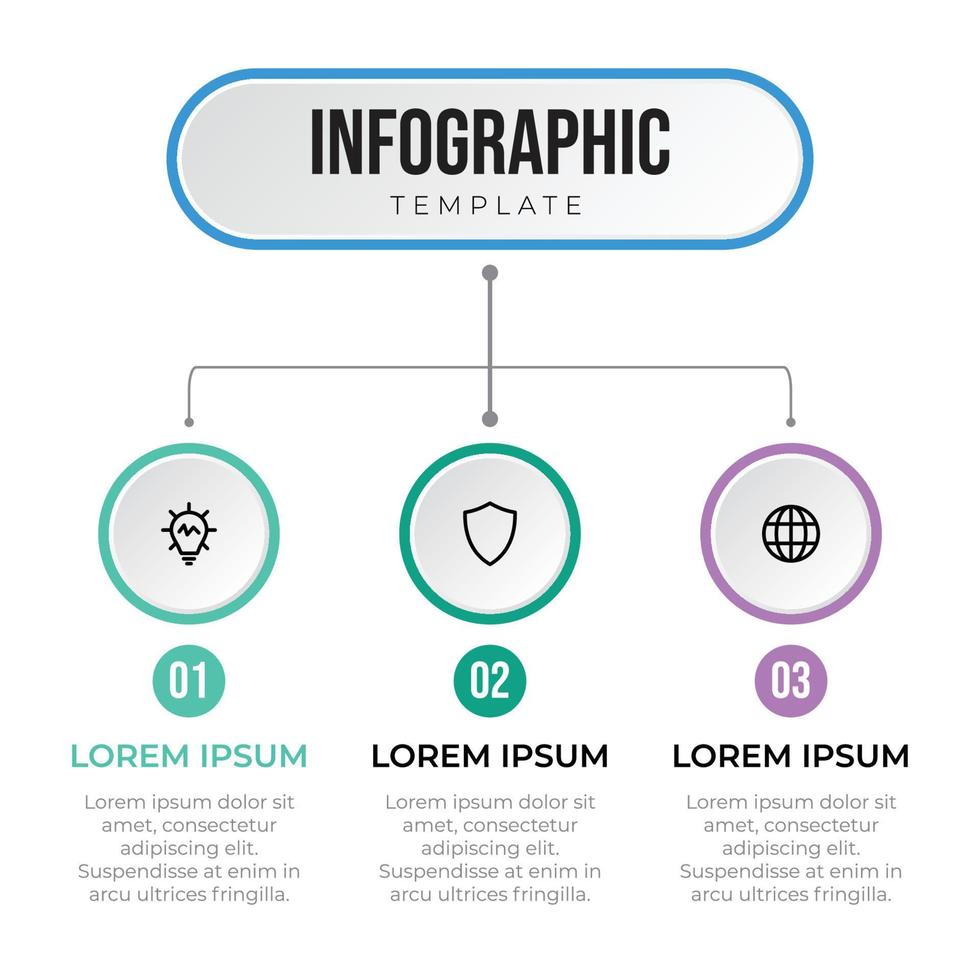 INFOGRAPHIC
TEMPLATE

01
LOREM IPSUM
Lorem ipsum dolor sit amet, consectetur adipiscing elit. Suspendisse at enim in arcu ultrices fringilla.

02
LOREM IPSUM
Lorem ipsum dolor sit amet, consectetur adipiscing elit. Suspendisse at enim in arcu ultrices fringilla.

03
LOREM IPSUM
Lorem ipsum dolor sit amet, consectetur adipiscing elit. Suspendisse at enim in arcu ultrices fringilla.