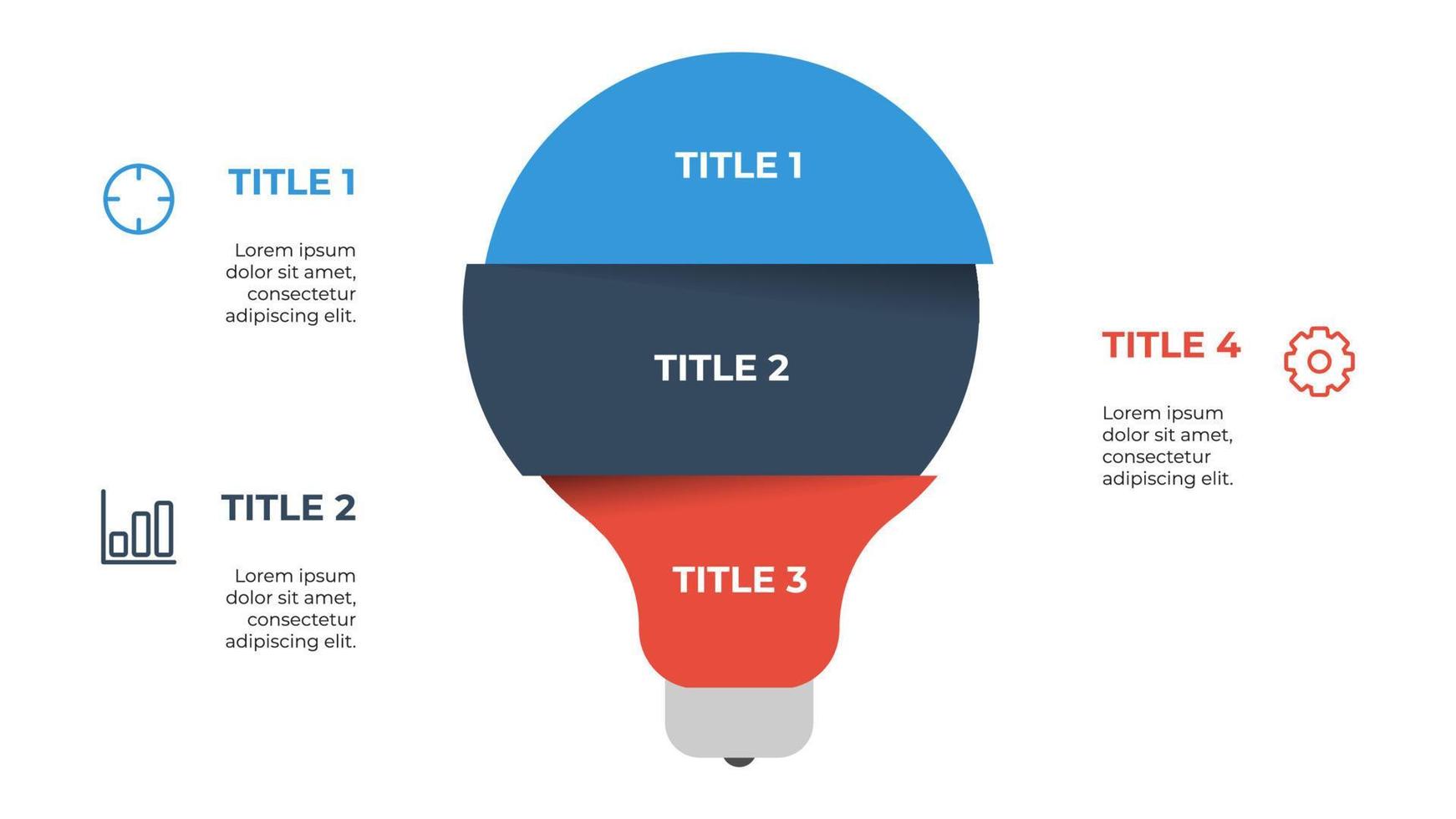 TITLE 1

Lorem ipsum dolor sit amet, consectetur adipiscing elit.

TITLE 2

Lorem ipsum dolor sit amet, consectetur adipiscing elit.

TITLE 1

TITLE 2

TITLE 3

TITLE 4

Lorem ipsum dolor sit amet, consectetur adipiscing elit.