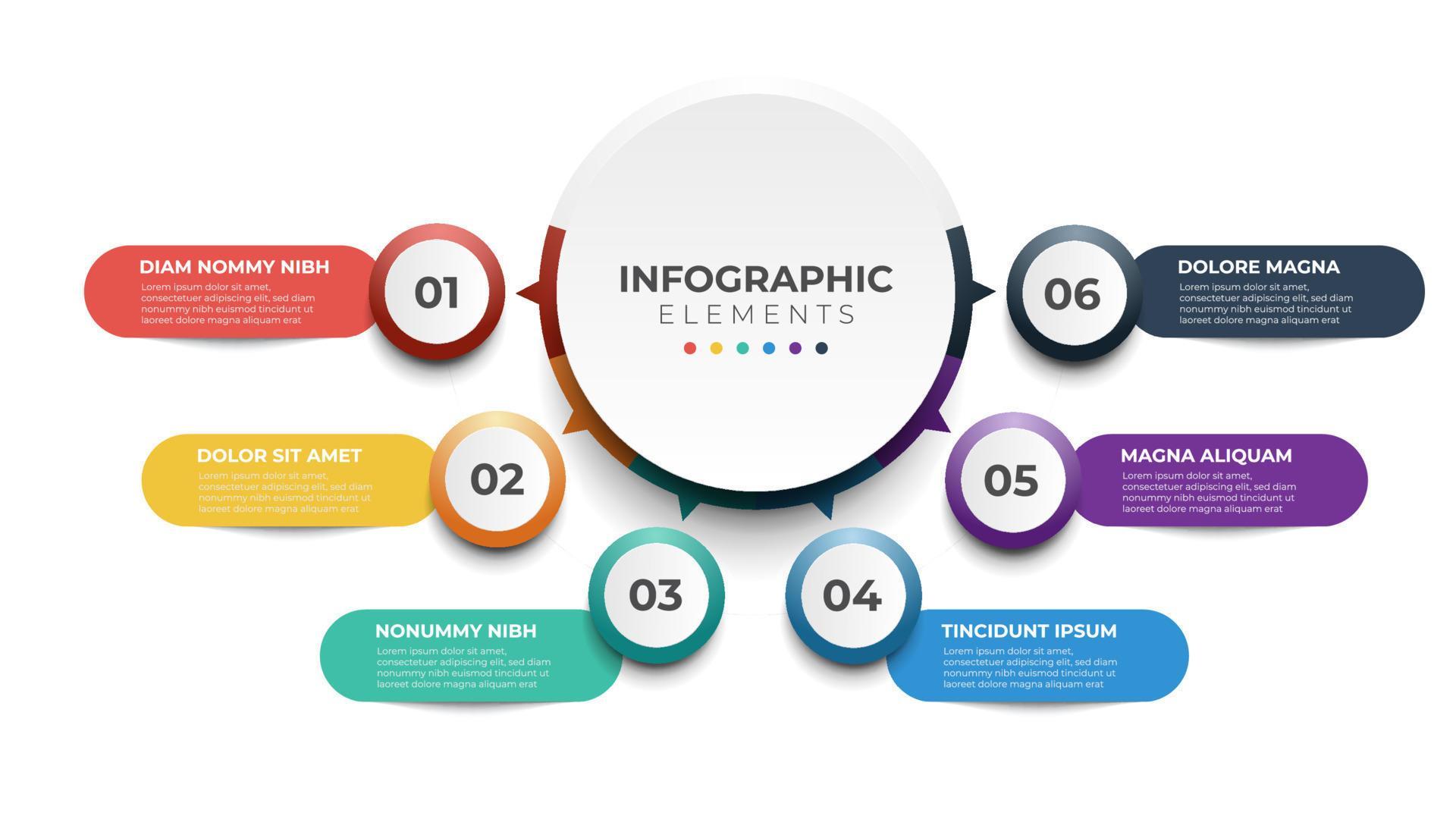 INFOGRAPHIC
ELEMENTS

DIAM NOMMY NIBH
Lorem ipsum dolor sit amet, consectetuer adipiscing elit, sed diam nonummy nibh euismod tincidunt ut laoreet dolore magna aliquam erat

01

DOLOR SIT AMET
Lorem ipsum dolor sit amet, consectetuer adipiscing elit, sed diam nonummy nibh euismod tincidunt ut laoreet dolore magna aliquam erat

02

NONUMMY NIBH
Lorem ipsum dolor sit amet, consectetuer adipiscing elit, sed diam nonummy nibh euismod tincidunt ut laoreet dolore magna aliquam erat

03

04

TINCIDUNT IPSUM
Lorem ipsum dolor sit amet, consectetuer adipiscing elit, sed diam nonummy nibh euismod tincidunt ut laoreet dolore magna aliquam erat

05

MAGNA ALIQUAM
Lorem ipsum dolor sit amet, consectetuer adipiscing elit, sed diam nonummy nibh euismod tincidunt ut laoreet dolore magna aliquam erat

06

DOLORE MAGNA
Lorem ipsum dolor sit amet, consectetuer adipiscing elit, sed diam nonummy nibh euismod tincidunt ut laoreet dolore magna aliquam erat