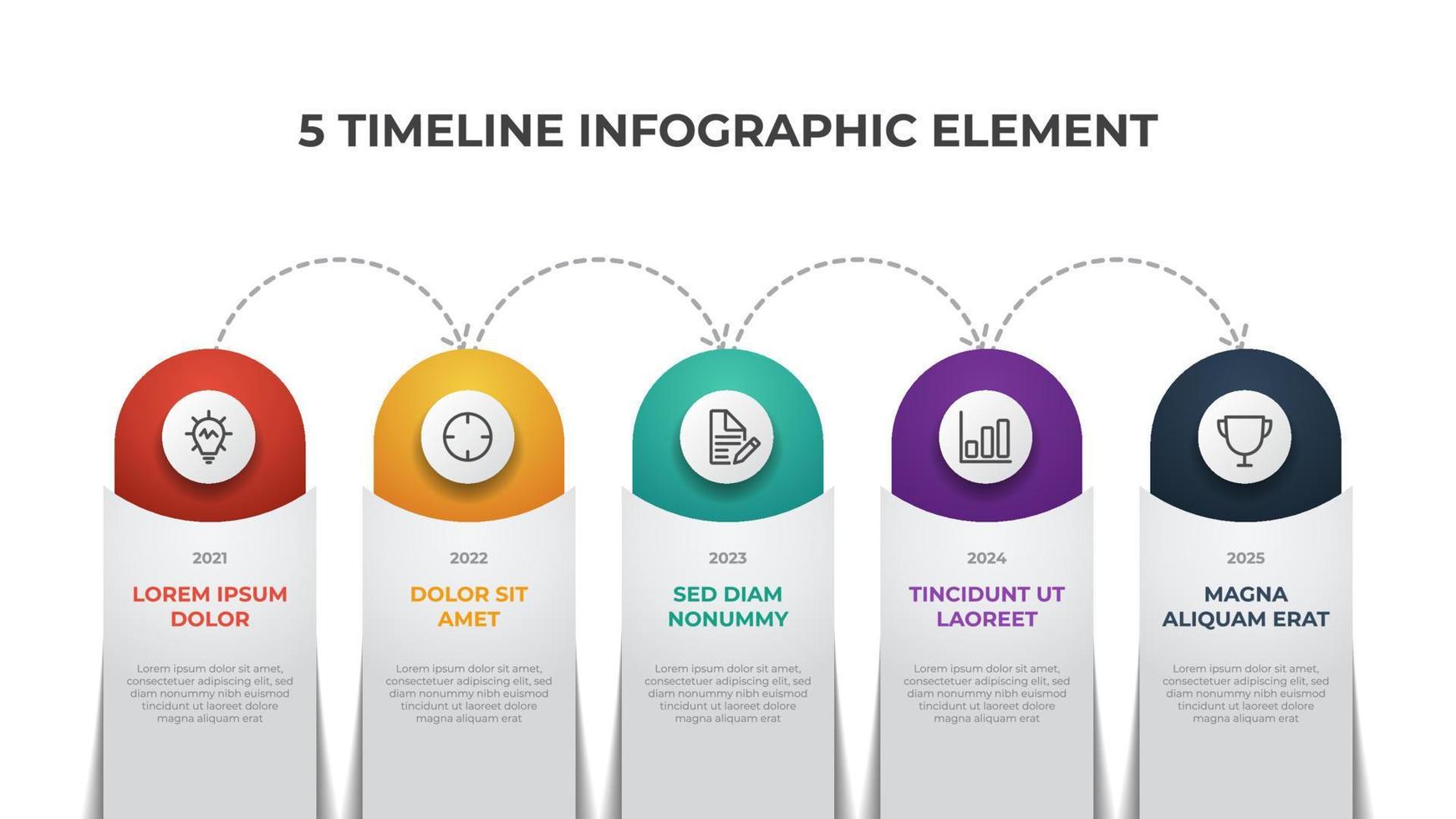 5 TIMELINE INFOGRAPHIC ELEMENT

2021

LOREM IPSUM DOLOR

Lorem ipsum dolor sit amet, consectetuer adipiscing elit, sed diam nonummy nibh euismod tincidunt ut laoreet dolore magna aliquam erat

2022

DOLOR SIT AMET

Lorem ipsum dolor sit amet, consectetuer adipiscing elit, sed diam nonummy nibh euismod tincidunt ut laoreet dolore magna aliquam erat

2023

SED DIAM NONUMMY

Lorem ipsum dolor sit amet, consectetuer adipiscing elit, sed diam nonummy nibh euismod tincidunt ut laoreet dolore magna aliquam erat

2024

TINCIDUNT UT LAOREET

Lorem ipsum dolor sit amet, consectetuer adipiscing elit, sed diam nonummy nibh euismod tincidunt ut laoreet dolore magna aliquam erat

2025

MAGNA ALIQUAM ERAT

Lorem ipsum dolor sit amet, consectetuer adipiscing elit, sed diam nonummy nibh euismod tincidunt ut laoreet dolore magna aliquam erat