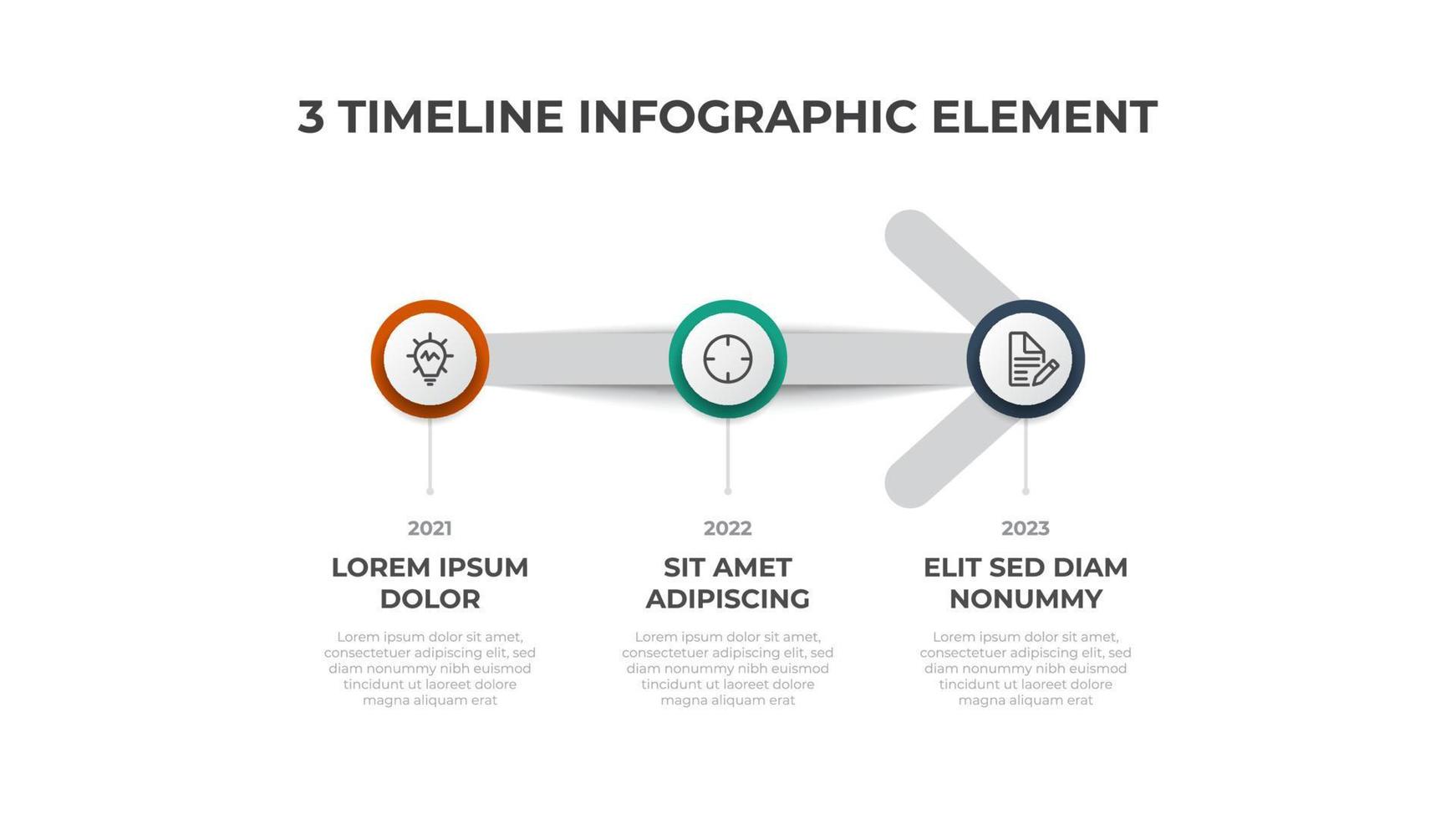 3 TIMELINE INFOGRAPHIC ELEMENT

2021

LOREM IPSUM DOLOR

Lorem ipsum dolor sit amet, consectetuer adipiscing elit, sed diam nonummy nibh euismod tincidunt ut laoreet dolore magna aliquam erat

2022

SIT AMET ADIPISCING

Lorem ipsum dolor sit amet, consectetuer adipiscing elit, sed diam nonummy nibh euismod tincidunt ut laoreet dolore magna aliquam erat

2023

ELIT SED DIAM NONUMMY

Lorem ipsum dolor sit amet, consectetuer adipiscing elit, sed diam nonummy nibh euismod tincidunt ut laoreet dolore magna aliquam erat