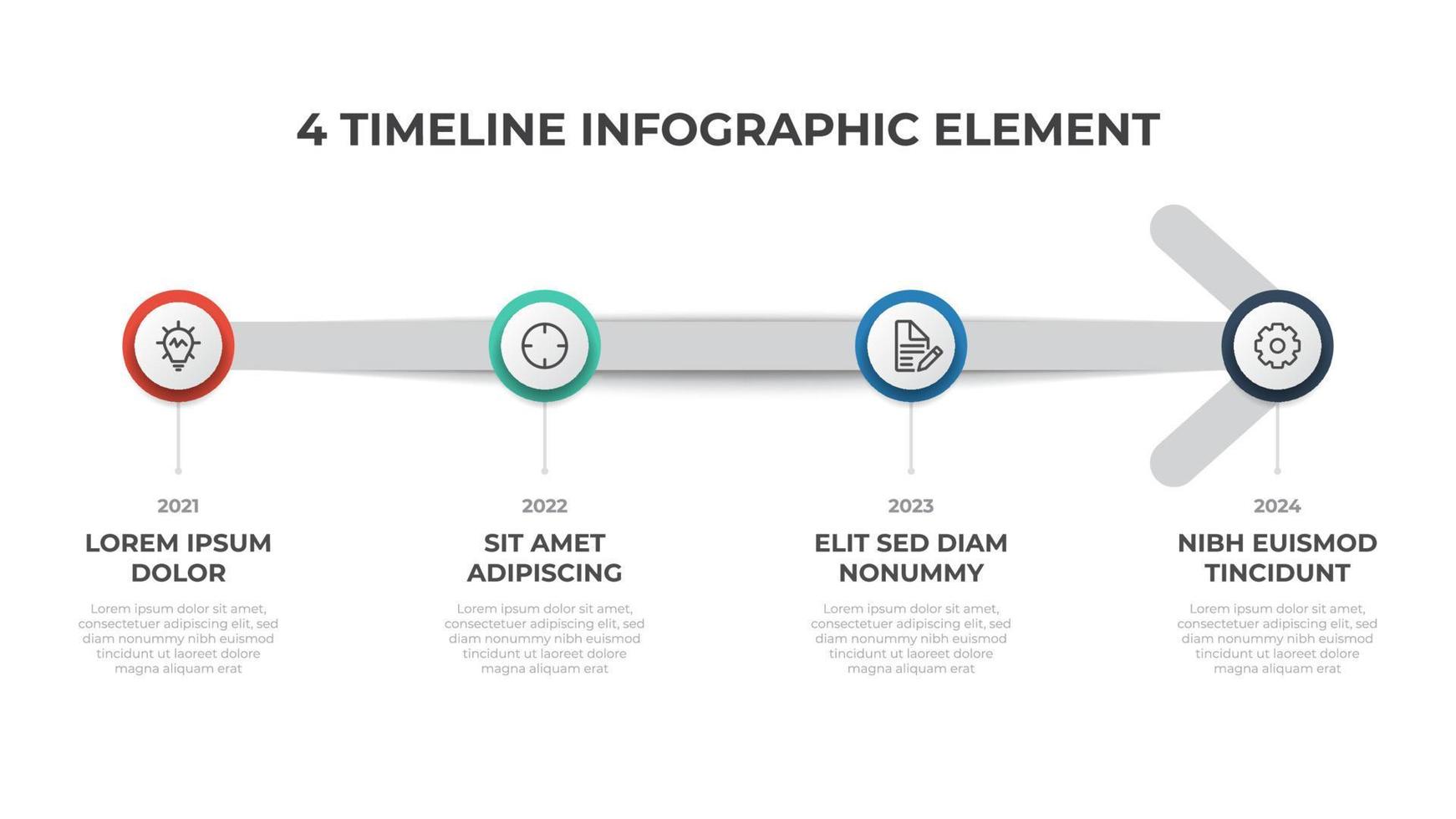 4 TIMELINE INFOGRAPHIC ELEMENT

2021

LOREM IPSUM DOLOR

Lorem ipsum dolor sit amet, consectetuer adipiscing elit, sed diam nonummy nibh euismod tincidunt ut laoreet dolore magna aliquam erat

2022

SIT AMET ADIPISCING

Lorem ipsum dolor sit amet, consectetuer adipiscing elit, sed diam nonummy nibh euismod tincidunt ut laoreet dolore magna aliquam erat

2023

ELIT SED DIAM NONUMMY

Lorem ipsum dolor sit amet, consectetuer adipiscing elit, sed diam nonummy nibh euismod tincidunt ut laoreet dolore magna aliquam erat

2024

NIBH EUISMOD TINCIDUNT

Lorem ipsum dolor sit amet, consectetuer adipiscing elit, sed diam nonummy nibh euismod tincidunt ut laoreet dolore magna aliquam erat