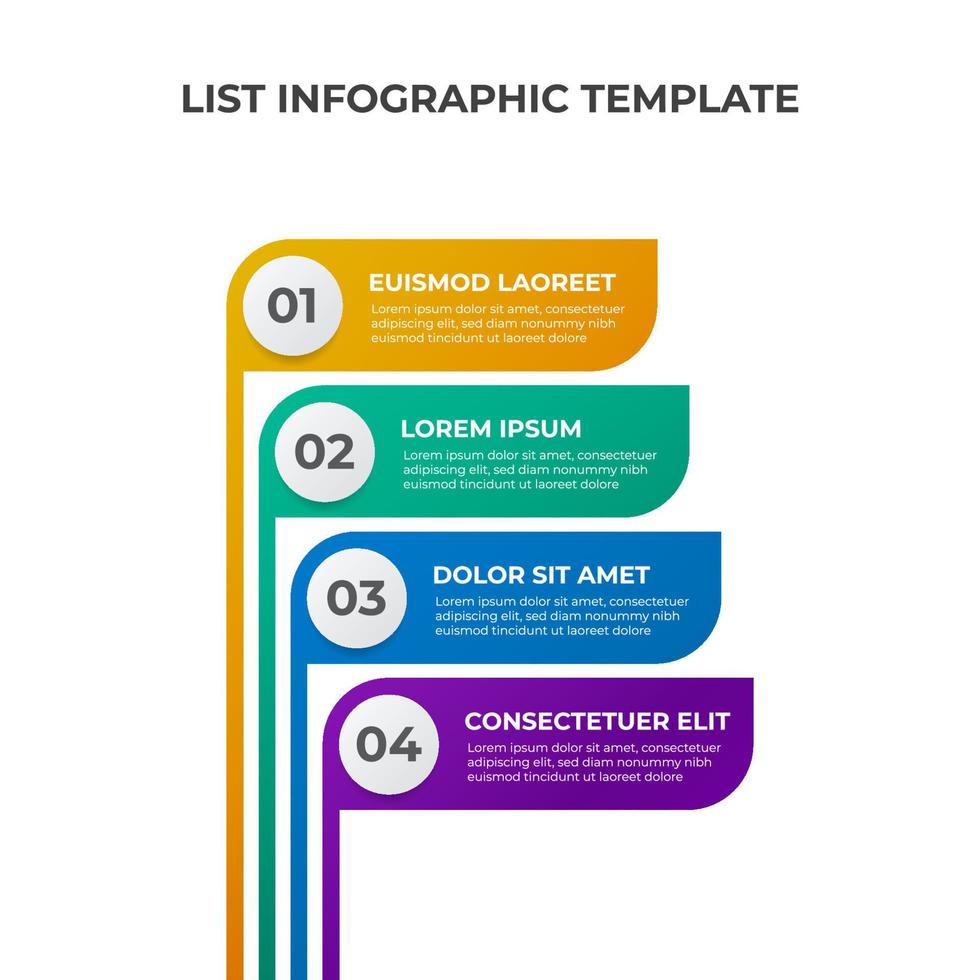 LIST INFOGRAPHIC TEMPLATE

01
EUISMOD LAOREET
Lorem ipsum dolor sit amet, consectetuer adipiscing elit, sed diam nonummy nibh euismod tincidunt ut laoreet dolore

02
LOREM IPSUM
Lorem ipsum dolor sit amet, consectetuer adipiscing elit, sed diam nonummy nibh euismod tincidunt ut laoreet dolore

03
DOLOR SIT AMET
Lorem ipsum dolor sit amet, consectetuer adipiscing elit, sed diam nonummy nibh euismod tincidunt ut laoreet dolore

04
CONSECTETUER ELIT
Lorem ipsum dolor sit amet, consectetuer adipiscing elit, sed diam nonummy nibh euismod tincidunt ut laoreet dolore