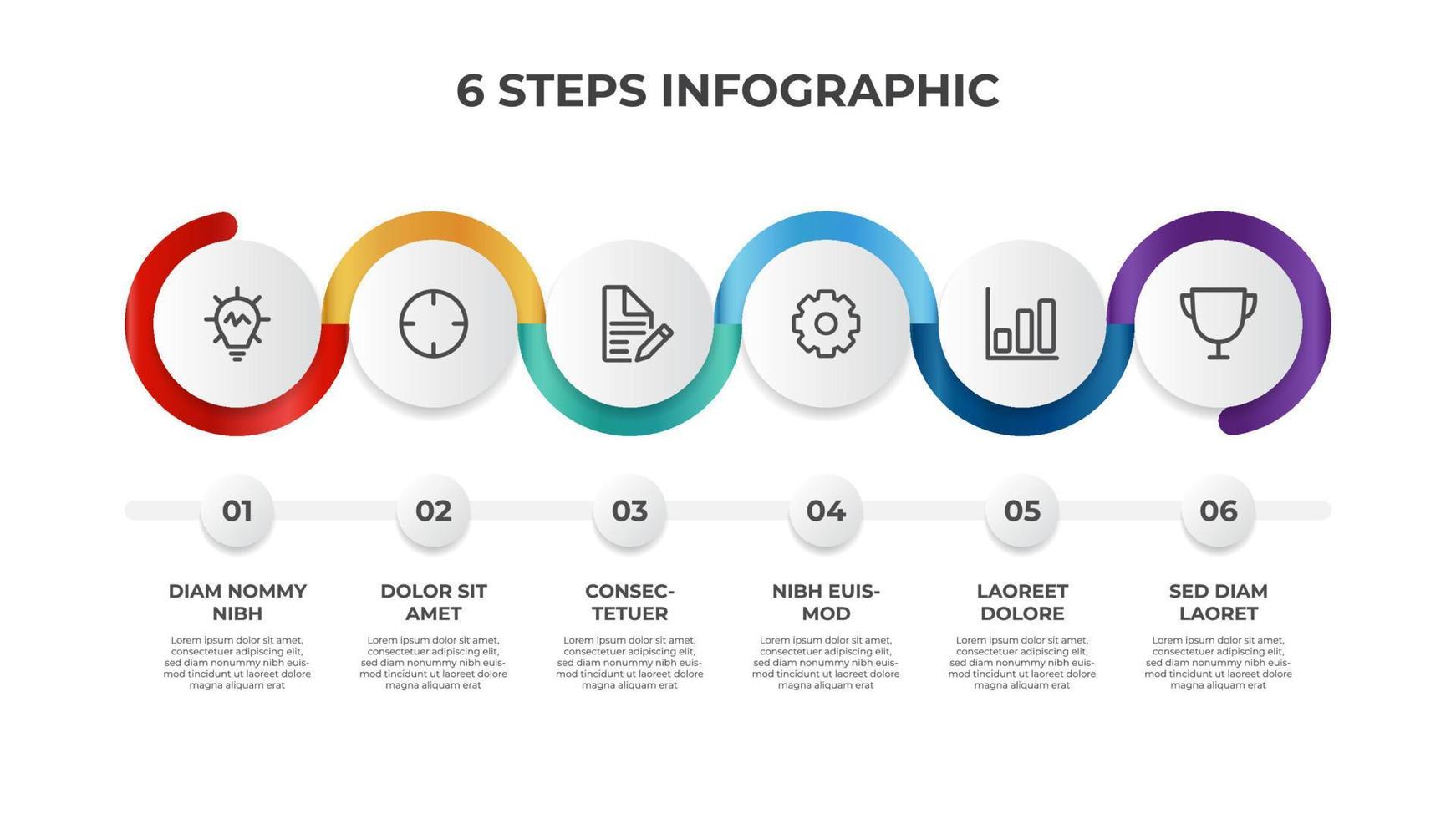 6 STEPS INFOGRAPHIC

01

DIAM NOMMY NIBH

Lorem ipsum dolor sit amet, consectetuer adipiscing elit, sed diam nonummy nibh euismod tincidunt ut laoreet dolore magna aliquam erat

02

DOLOR SIT AMET

Lorem ipsum dolor sit amet, consectetuer adipiscing elit, sed diam nonummy nibh euismod tincidunt ut laoreet dolore magna aliquam erat

03

CONSECTETUER

Lorem ipsum dolor sit amet, consectetuer adipiscing elit, sed diam nonummy nibh euismod tincidunt ut laoreet dolore magna aliquam erat

04

NIBH EUISMOD

Lorem ipsum dolor sit amet, consectetuer adipiscing elit, sed diam nonummy nibh euismod tincidunt ut laoreet dolore magna aliquam erat

05

LAOREET DOLORE

Lorem ipsum dolor sit amet, consectetuer adipiscing elit, sed diam nonummy nibh euismod tincidunt ut laoreet dolore magna aliquam erat

06

SED DIAM LAORET

Lorem ipsum dolor sit amet, consectetuer adipiscing elit, sed diam nonummy nibh euismod tincidunt ut laoreet dolore magna aliquam erat