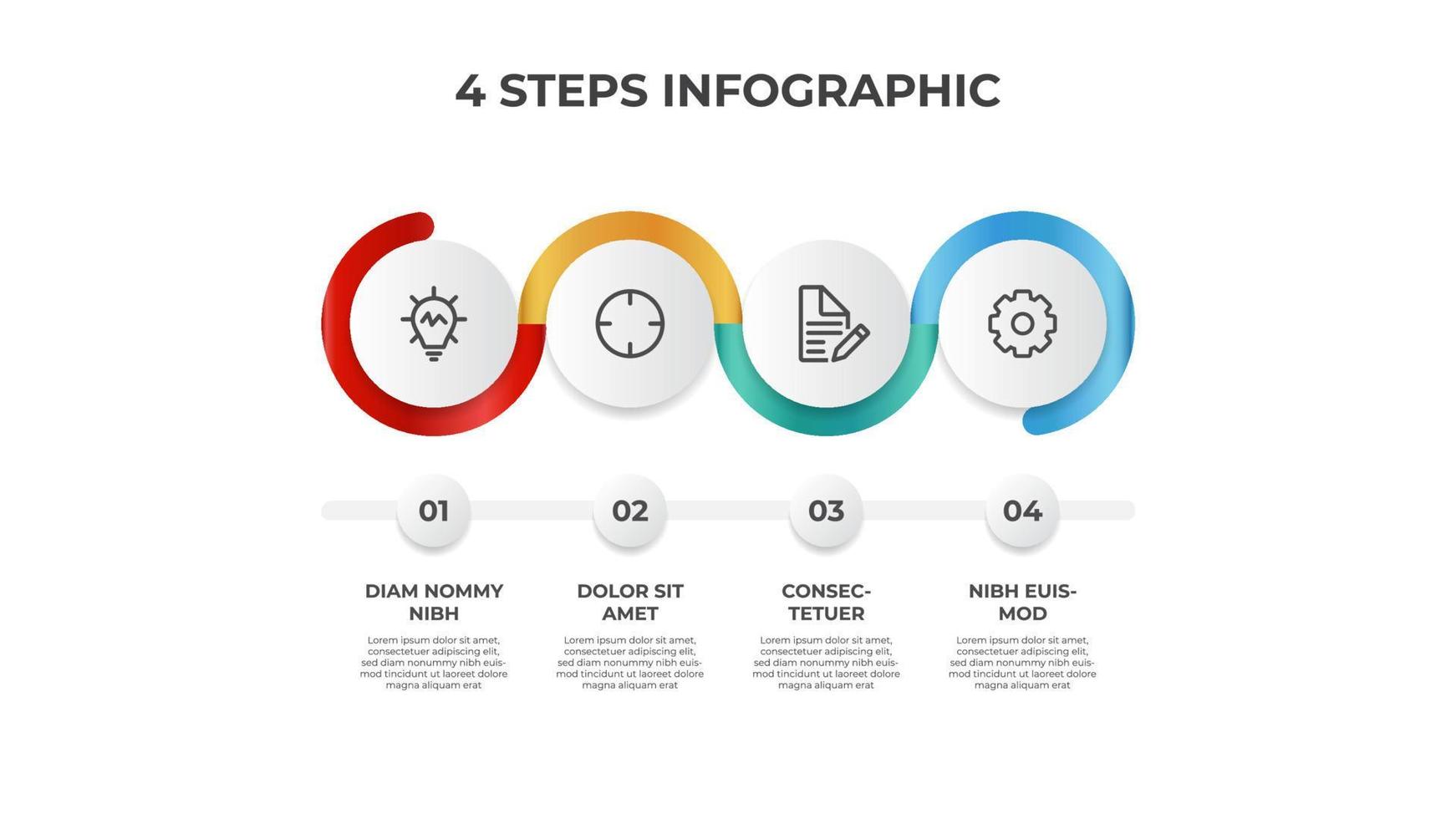 4 STEPS INFOGRAPHIC

01

DIAM NOMMY NIBH

Lorem ipsum dolor sit amet, consectetuer adipiscing elit, sed diam nonummy nibh euismod tincidunt ut laoreet dolore magna aliquam erat

02

DOLOR SIT AMET

Lorem ipsum dolor sit amet, consectetuer adipiscing elit, sed diam nonummy nibh euismod tincidunt ut laoreet dolore magna aliquam erat

03

CONSECTETUER

Lorem ipsum dolor sit amet, consectetuer adipiscing elit, sed diam nonummy nibh euismod tincidunt ut laoreet dolore magna aliquam erat

04

NIBH EUISMOD

Lorem ipsum dolor sit amet, consectetuer adipiscing elit, sed diam nonummy nibh euismod tincidunt ut laoreet dolore magna aliquam erat