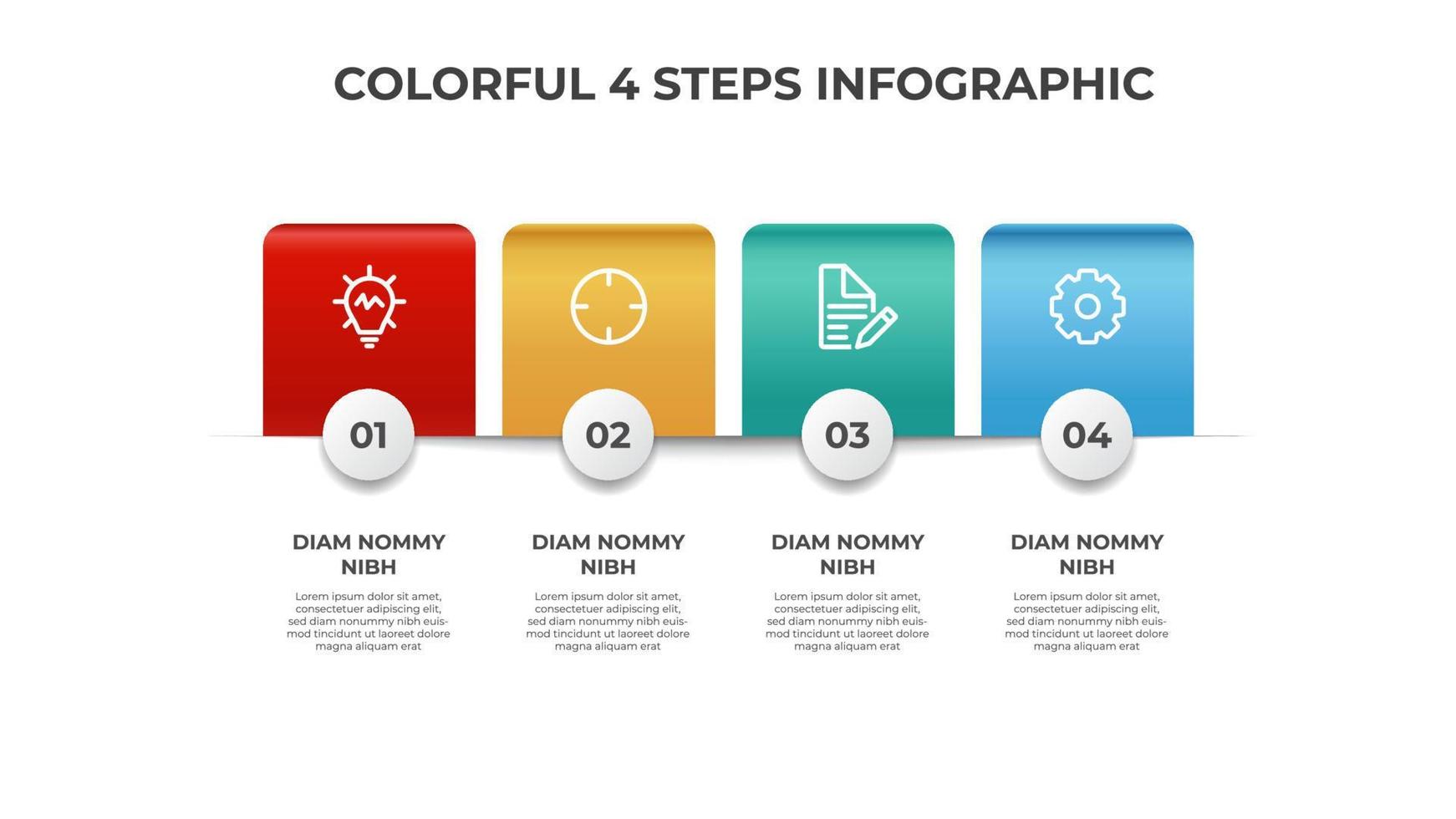 COLORFUL 4 STEPS INFOGRAPHIC

01

DIAM NOMMY NIBH

Lorem ipsum dolor sit amet, consectetuer adipiscing elit, sed diam nonummy nibh euismod tincidunt ut laoreet dolore magna aliquam erat

02

DIAM NOMMY NIBH

Lorem ipsum dolor sit amet, consectetuer adipiscing elit, sed diam nonummy nibh euismod tincidunt ut laoreet dolore magna aliquam erat

03

DIAM NOMMY NIBH

Lorem ipsum dolor sit amet, consectetuer adipiscing elit, sed diam nonummy nibh euismod tincidunt ut laoreet dolore magna aliquam erat

04

DIAM NOMMY NIBH

Lorem ipsum dolor sit amet, consectetuer adipiscing elit, sed diam nonummy nibh euismod tincidunt ut laoreet dolore magna aliquam erat