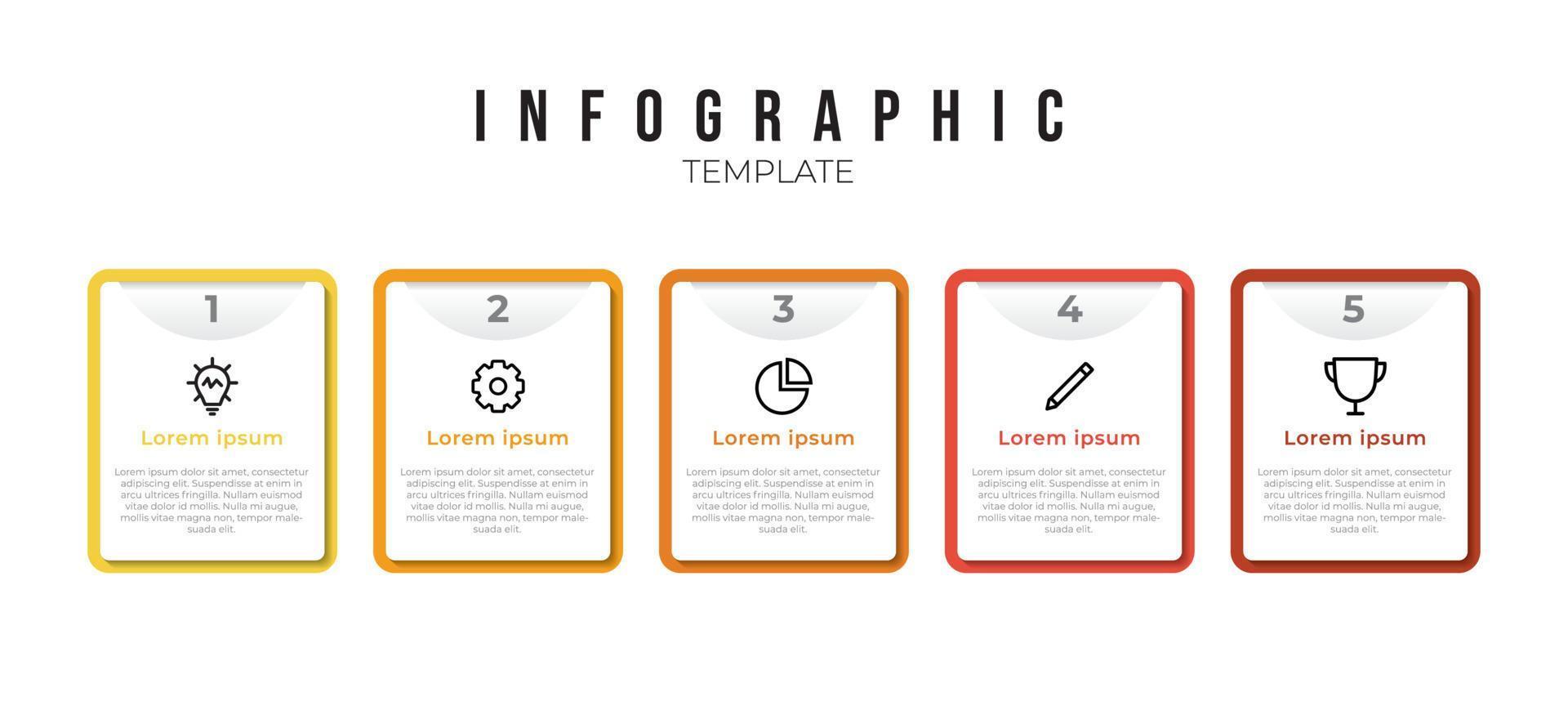 INFOGRAPHIC
TEMPLATE

1

Lorem ipsum

Lorem ipsum dolor sit amet, consectetur adipiscing elit. Suspendisse at enim in arcu ultrices fringilla. Nullam euismod vitae dolor id mollis. Nulla mi augue, mollis vitae magna non, tempor malesuada elit.

2

Lorem ipsum

Lorem ipsum dolor sit amet, consectetur adipiscing elit. Suspendisse at enim in arcu ultrices fringilla. Nullam euismod vitae dolor id mollis. Nulla mi augue, mollis vitae magna non, tempor malesuada elit.

3

Lorem ipsum

Lorem ipsum dolor sit amet, consectetur adipiscing elit. Suspendisse at enim in arcu ultrices fringilla. Nullam euismod vitae dolor id mollis. Nulla mi augue, mollis vitae magna non, tempor malesuada elit.

4

Lorem ipsum

Lorem ipsum dolor sit amet, consectetur adipiscing elit. Suspendisse at enim in arcu ultrices fringilla. Nullam euismod vitae dolor id mollis. Nulla mi augue, mollis vitae magna non, tempor malesuada elit.

5

Lorem ipsum

Lorem ipsum dolor sit amet, consectetur adipiscing elit. Suspendisse at enim in arcu ultrices fringilla. Nullam euismod vitae dolor id mollis. Nulla mi augue, mollis vitae magna non, tempor malesuada elit.