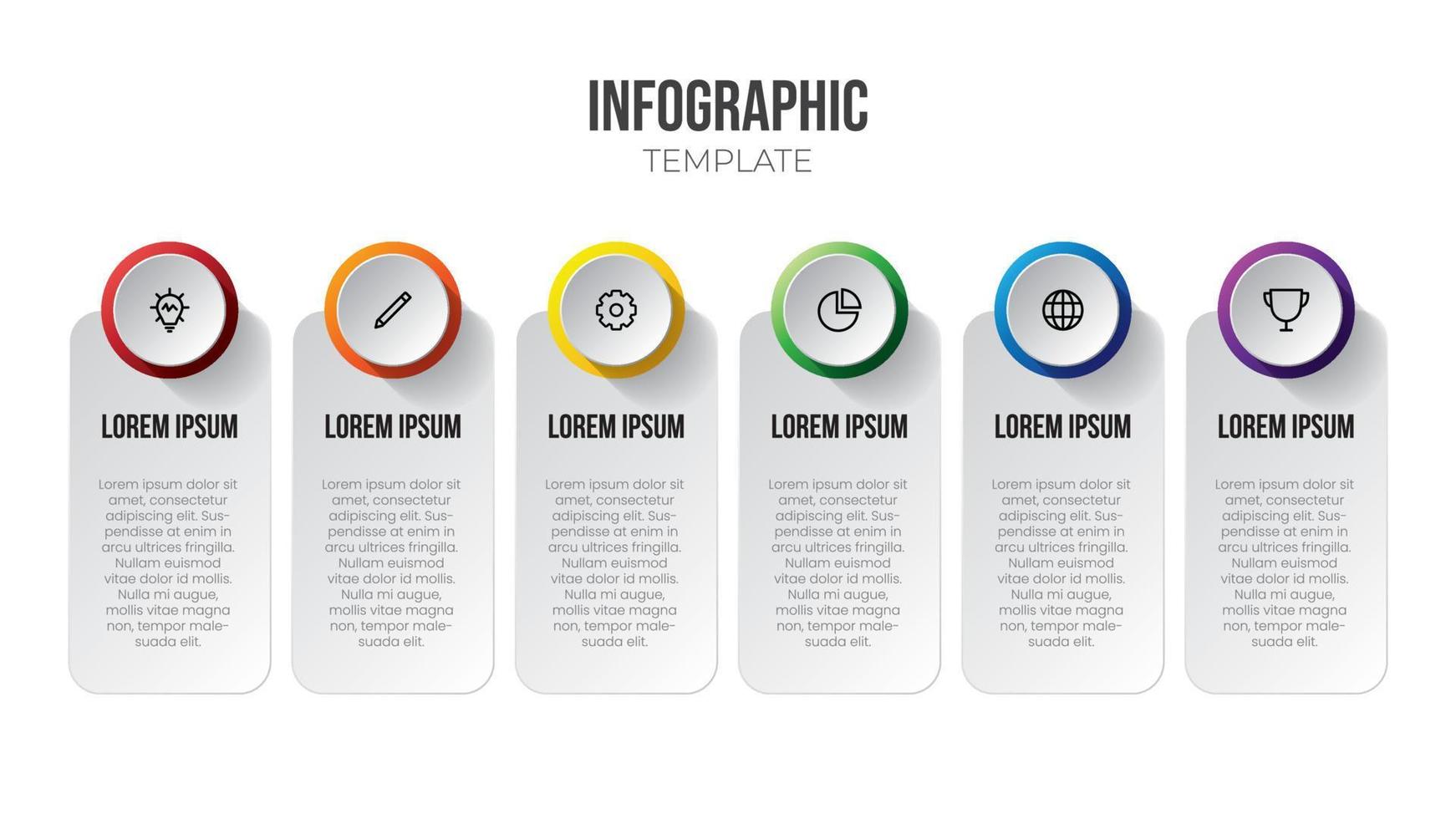 INFOGRAPHIC
TEMPLATE

LOREM IPSUM

Lorem ipsum dolor sit amet, consectetur adipiscing elit. Suspendisse at enim in arcu ultrices fringilla. Nullam euismod vitae dolor id mollis. Nulla mi augue, mollis vitae magna non, tempor malesuada elit.

LOREM IPSUM

Lorem ipsum dolor sit amet, consectetur adipiscing elit. Suspendisse at enim in arcu ultrices fringilla. Nullam euismod vitae dolor id mollis. Nulla mi augue, mollis vitae magna non, tempor malesuada elit.

LOREM IPSUM

Lorem ipsum dolor sit amet, consectetur adipiscing elit. Suspendisse at enim in arcu ultrices fringilla. Nullam euismod vitae dolor id mollis. Nulla mi augue, mollis vitae magna non, tempor malesuada elit.

LOREM IPSUM

Lorem ipsum dolor sit amet, consectetur adipiscing elit. Suspendisse at enim in arcu ultrices fringilla. Nullam euismod vitae dolor id mollis. Nulla mi augue, mollis vitae magna non, tempor malesuada elit.

LOREM IPSUM

Lorem ipsum dolor sit amet, consectetur adipiscing elit. Suspendisse at enim in arcu ultrices fringilla. Nullam euismod vitae dolor id mollis. Nulla mi augue, mollis vitae magna non, tempor malesuada elit.

LOREM IPSUM

Lorem ipsum dolor sit amet, consectetur adipiscing elit. Suspendisse at enim in arcu ultrices fringilla. Nullam euismod vitae dolor id mollis. Nulla mi augue, mollis vitae magna non, tempor malesuada elit.