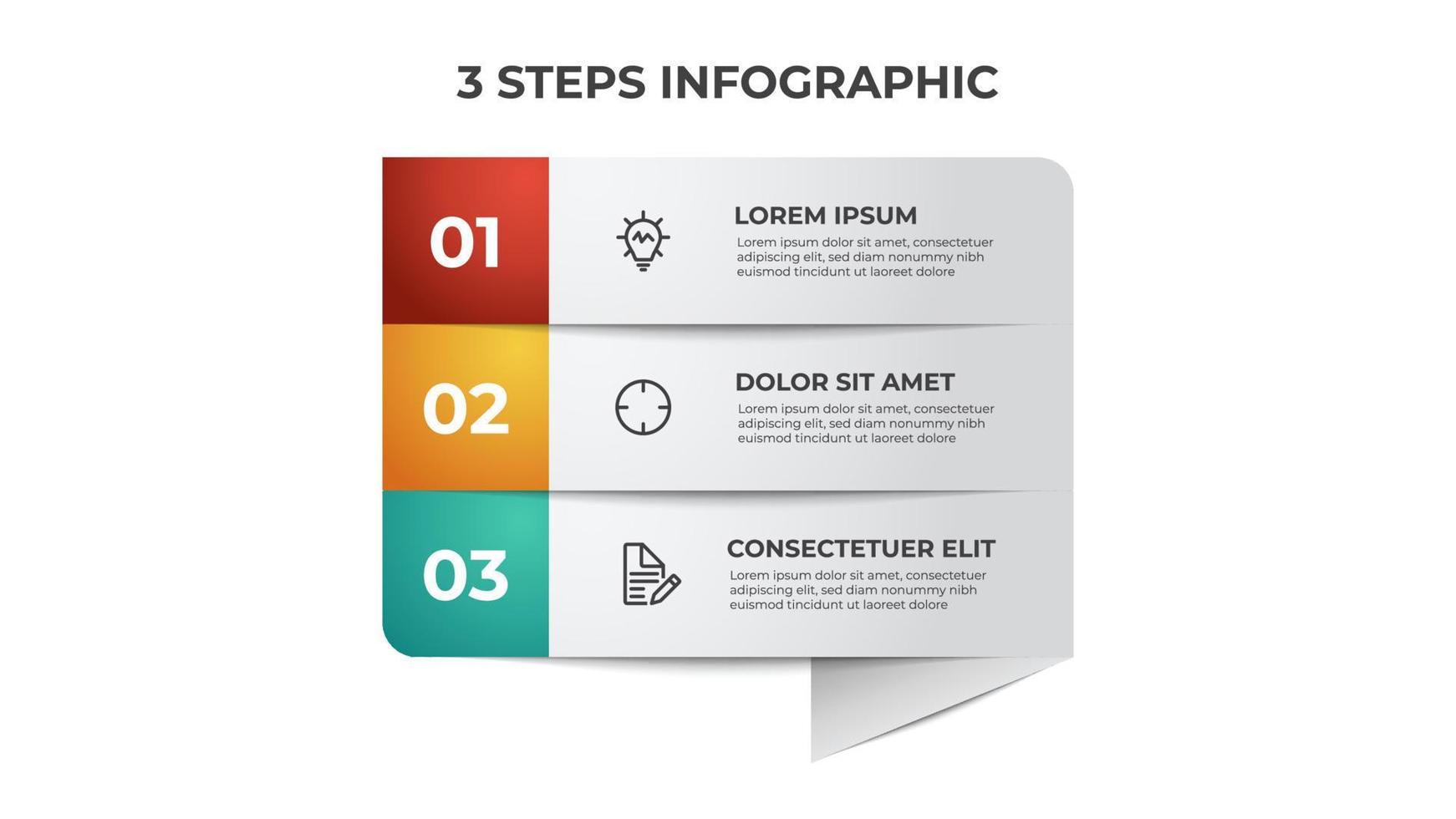 3 STEPS INFOGRAPHIC

01

LOREM IPSUM

Lorem ipsum dolor sit amet, consectetuer adipiscing elit, sed diam nonummy nibh euismod tincidunt ut laoreet dolore

02

DOLOR SIT AMET

Lorem ipsum dolor sit amet, consectetuer adipiscing elit, sed diam nonummy nibh euismod tincidunt ut laoreet dolore

03

CONSECTETUER ELIT

Lorem ipsum dolor sit amet, consectetuer adipiscing elit, sed diam nonummy nibh euismod tincidunt ut laoreet dolore