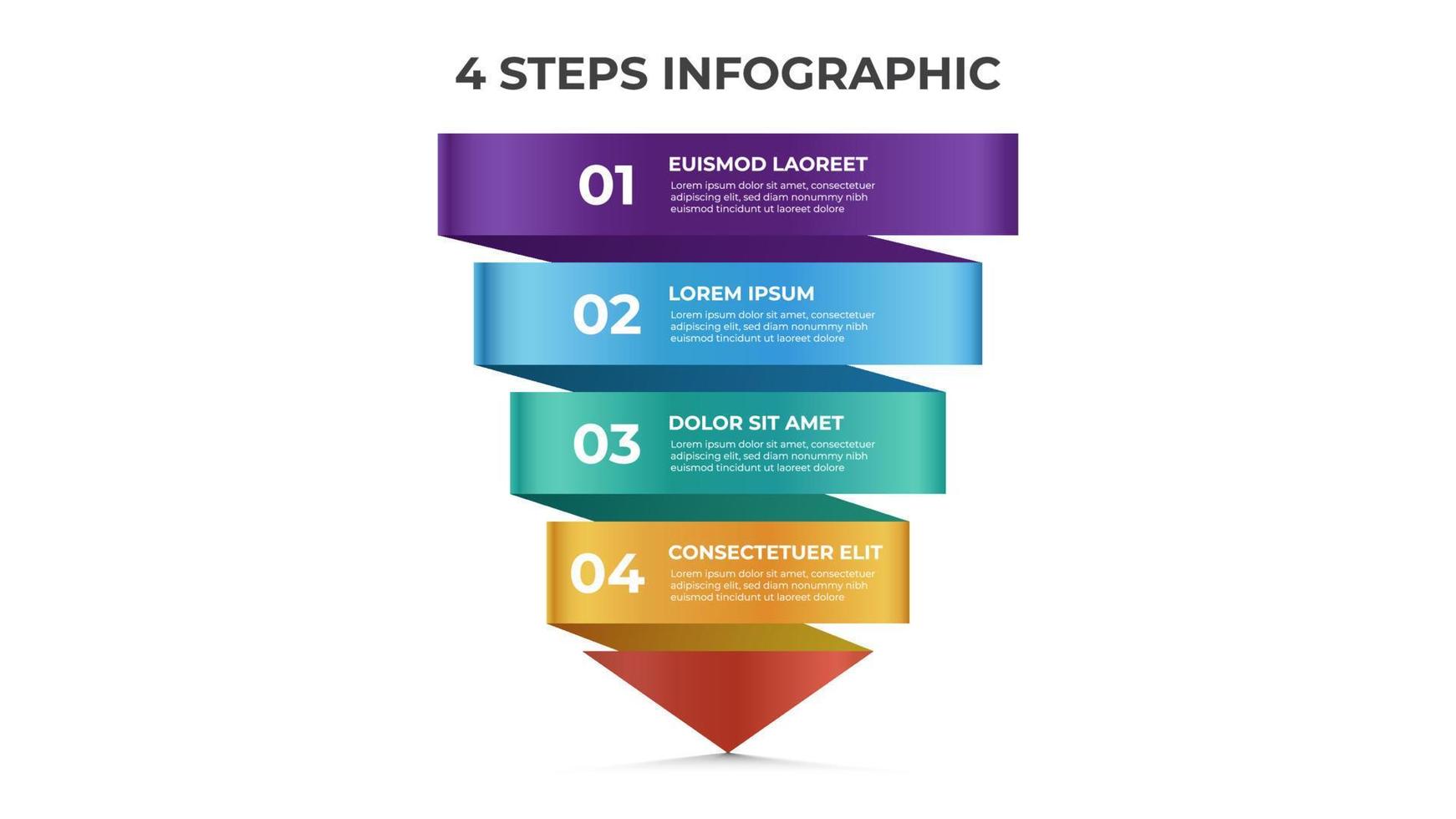 4 STEPS INFOGRAPHIC

01
EUISMOD LAOREET
Lorem ipsum dolor sit amet, consectetuer adipiscing elit, sed diam nonummy nibh euismod tincidunt ut laoreet dolore

02
LOREM IPSUM
Lorem ipsum dolor sit amet, consectetuer adipiscing elit, sed diam nonummy nibh euismod tincidunt ut laoreet dolore

03
DOLOR SIT AMET
Lorem ipsum dolor sit amet, consectetuer adipiscing elit, sed diam nonummy nibh euismod tincidunt ut laoreet dolore

04
CONSECTETUER ELIT
Lorem ipsum dolor sit amet, consectetuer adipiscing elit, sed diam nonummy nibh euismod tincidunt ut laoreet dolore