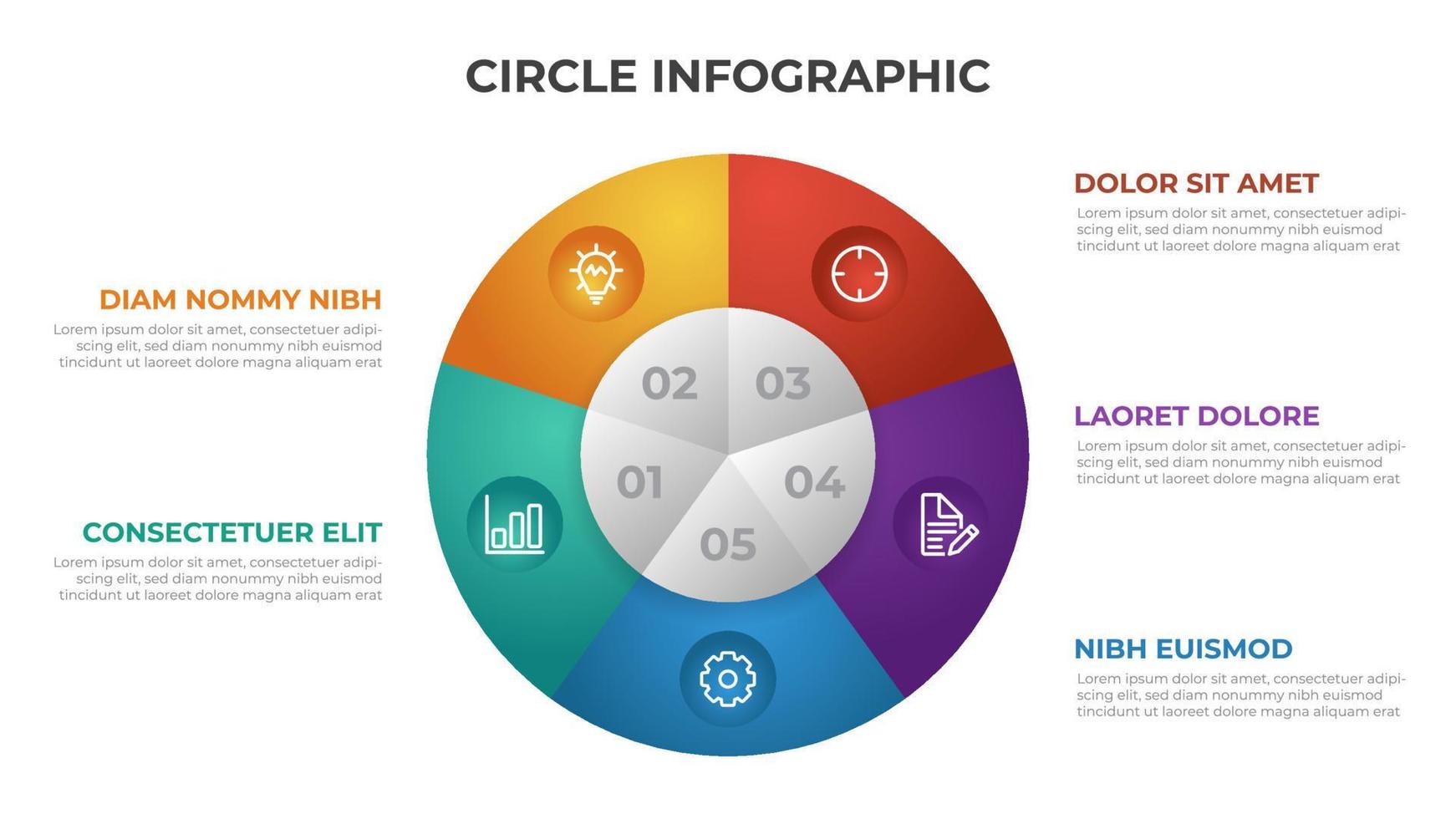 CIRCLE INFOGRAPHIC

DIAM NOMMY NIBH

Lorem ipsum dolor sit amet, consectetuer adipiscing elit, sed diam nonummy nibh euismod tincidunt ut laoreet dolore magna aliquam erat

CONSECTETUER ELIT

Lorem ipsum dolor sit amet, consectetuer adipiscing elit, sed diam nonummy nibh euismod tincidunt ut laoreet dolore magna aliquam erat

02

03

01

04

05

DOLOR SIT AMET

Lorem ipsum dolor sit amet, consectetuer adipiscing elit, sed diam nonummy nibh euismod tincidunt ut laoreet dolore magna aliquam erat

LAORET DOLORE

Lorem ipsum dolor sit amet, consectetuer adipiscing elit, sed diam nonummy nibh euismod tincidunt ut laoreet dolore magna aliquam erat

NIBH EUISMOD

Lorem ipsum dolor sit amet, consectetuer adipiscing elit, sed diam nonummy nibh euismod tincidunt ut laoreet dolore magna aliquam erat