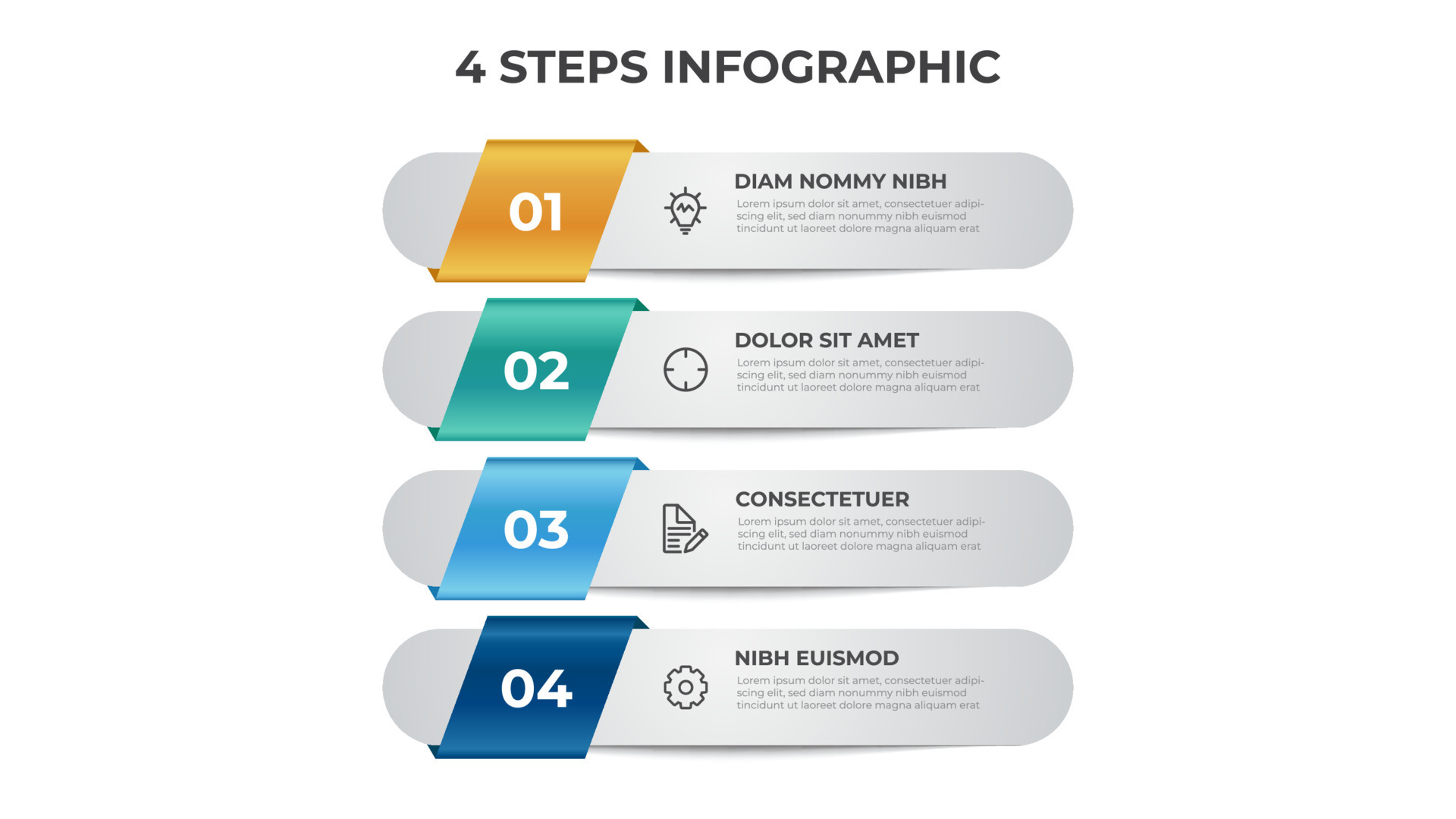 4 STEPS INFOGRAPHIC

01

DIAM NOMMY NIBH

Lorem ipsum dolor sit amet, consectetuer adipiscing elit, sed diam nonummy nibh euismod tincidunt ut laoreet dolore magna aliquam erat

02

DOLOR SIT AMET

Lorem ipsum dolor sit amet, consectetuer adipiscing elit, sed diam nonummy nibh euismod tincidunt ut laoreet dolore magna aliquam erat

03

CONSECTETUER

Lorem ipsum dolor sit amet, consectetuer adipiscing elit, sed diam nonummy nibh euismod tincidunt ut laoreet dolore magna aliquam erat

04

NIBH EUISMOD

Lorem ipsum dolor sit amet, consectetuer adipiscing elit, sed diam nonummy nibh euismod tincidunt ut laoreet dolore magna aliquam erat