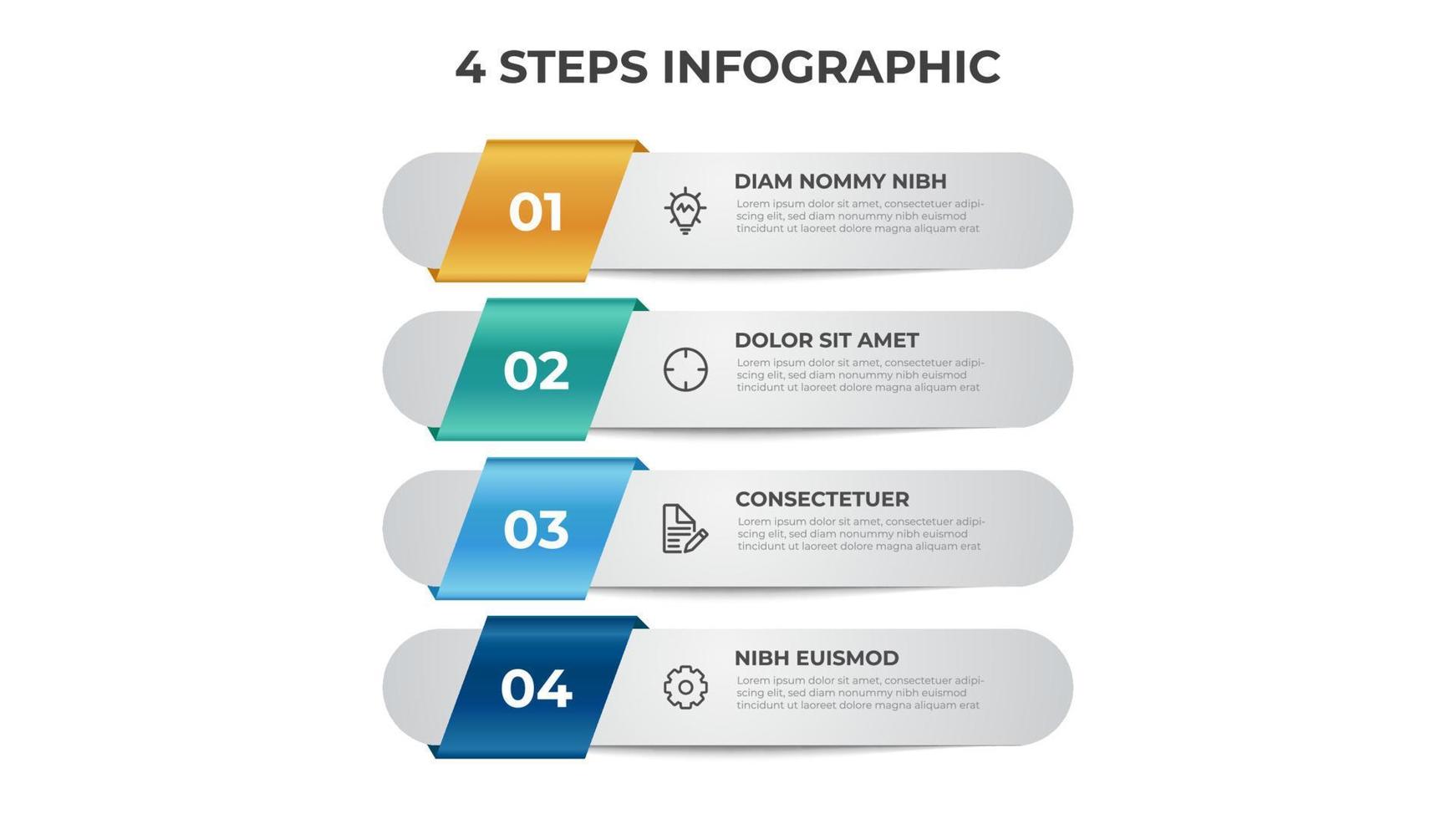 4 STEPS INFOGRAPHIC

01

DIAM NOMMY NIBH

Lorem ipsum dolor sit amet, consectetuer adipiscing elit, sed diam nonummy nibh euismod tincidunt ut laoreet dolore magna aliquam erat

02

DOLOR SIT AMET

Lorem ipsum dolor sit amet, consectetuer adipiscing elit, sed diam nonummy nibh euismod tincidunt ut laoreet dolore magna aliquam erat

03

CONSECTETUER

Lorem ipsum dolor sit amet, consectetuer adipiscing elit, sed diam nonummy nibh euismod tincidunt ut laoreet dolore magna aliquam erat

04

NIBH EUISMOD

Lorem ipsum dolor sit amet, consectetuer adipiscing elit, sed diam nonummy nibh euismod tincidunt ut laoreet dolore magna aliquam erat