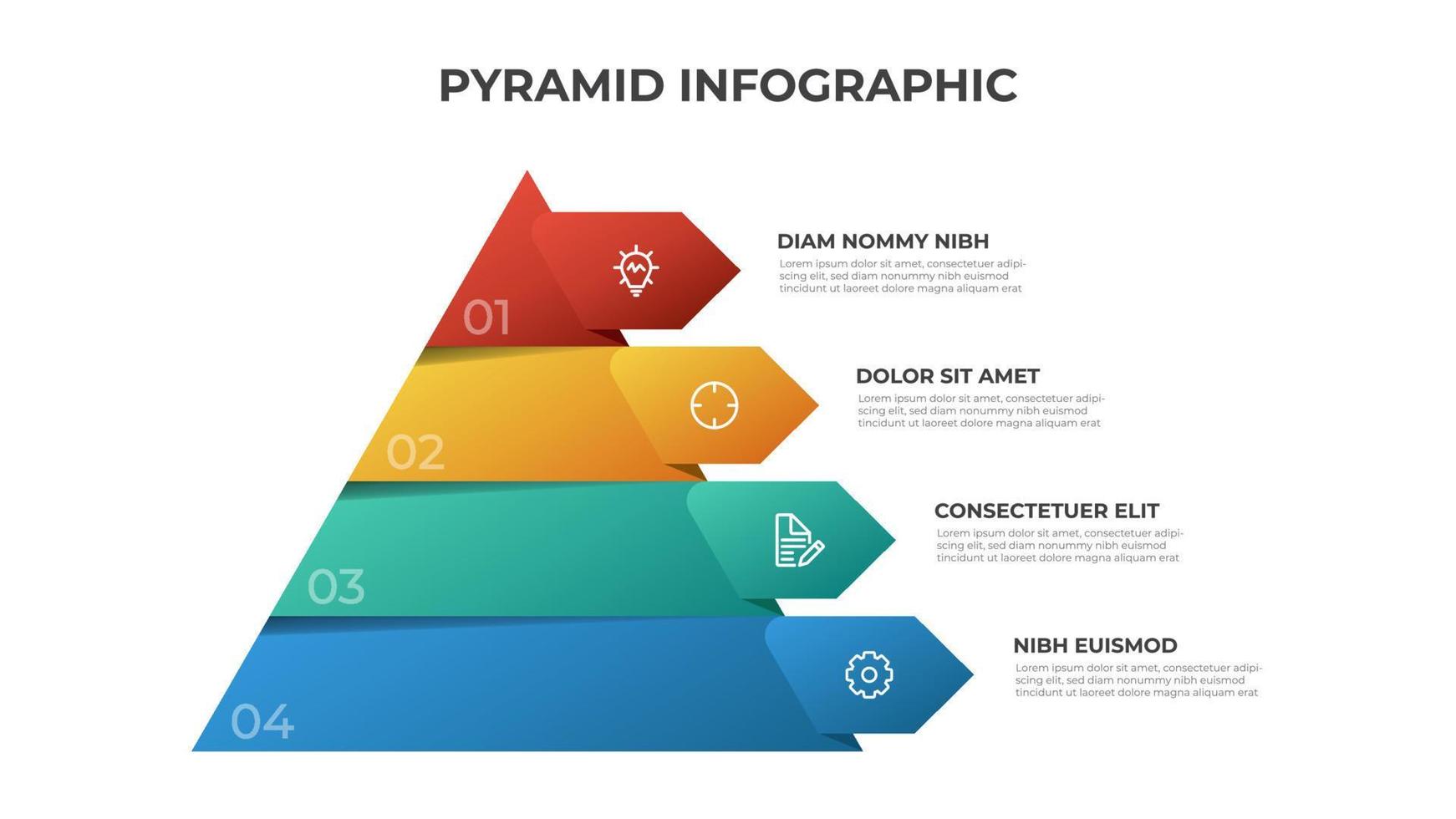 PYRAMID INFOGRAPHIC

01

DIAM NOMMY NIBH

Lorem ipsum dolor sit amet, consectetuer adipiscing elit, sed diam nonummy nibh euismod tincidunt ut laoreet dolore magna aliquam erat

02

DOLOR SIT AMET

Lorem ipsum dolor sit amet, consectetuer adipiscing elit, sed diam nonummy nibh euismod tincidunt ut laoreet dolore magna aliquam erat

03

CONSECTETUER ELIT

Lorem ipsum dolor sit amet, consectetuer adipiscing elit, sed diam nonummy nibh euismod tincidunt ut laoreet dolore magna aliquam erat

04

NIBH EUISMOD

Lorem ipsum dolor sit amet, consectetuer adipiscing elit, sed diam nonummy nibh euismod tincidunt ut laoreet dolore magna aliquam erat