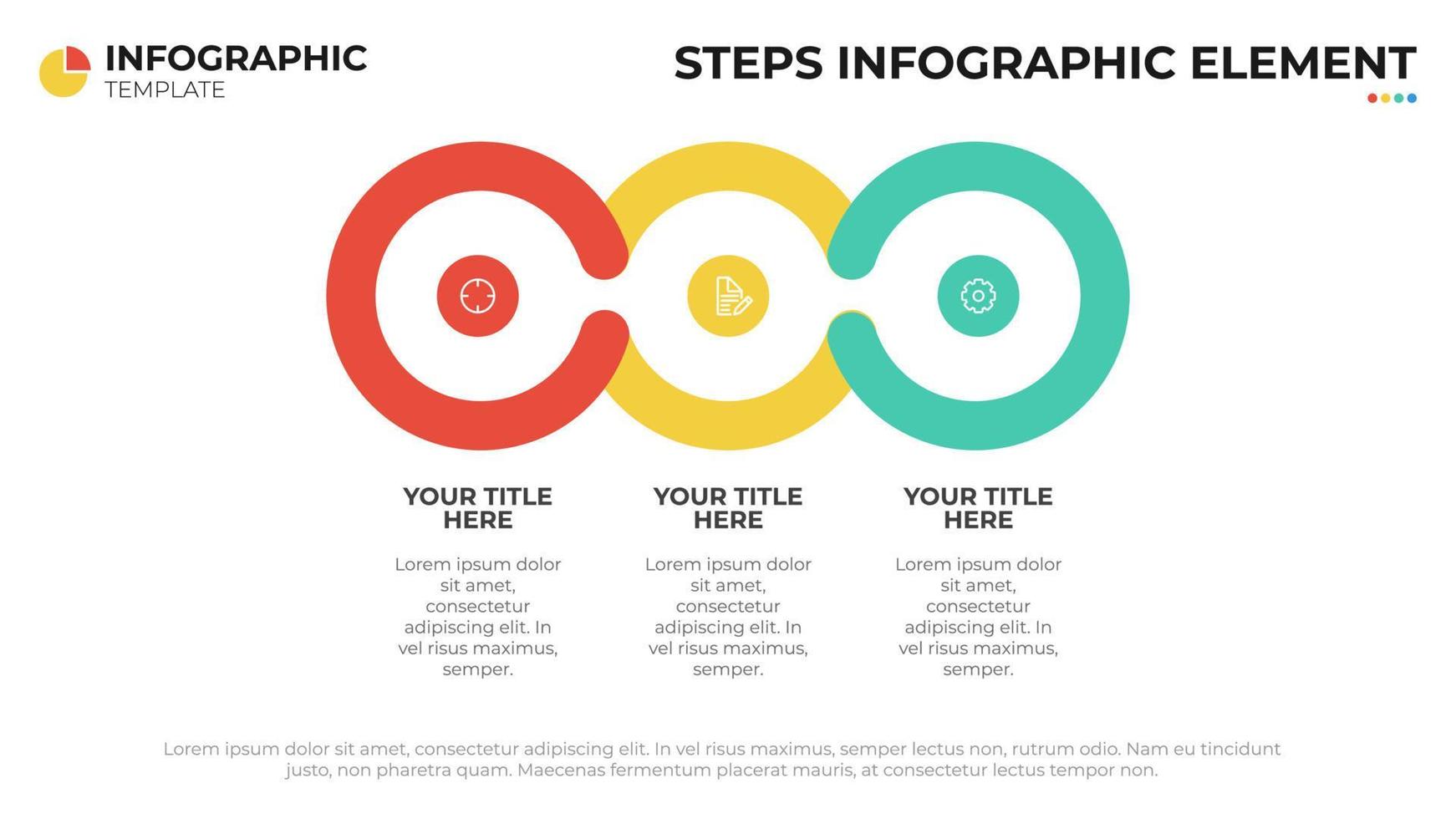 INFOGRAPHIC
TEMPLATE

STEPS INFOGRAPHIC ELEMENT

YOUR TITLE HERE

Lorem ipsum dolor sit amet, consectetur adipiscing elit. In vel risus maximus, semper.

YOUR TITLE HERE

Lorem ipsum dolor sit amet, consectetur adipiscing elit. In vel risus maximus, semper.

YOUR TITLE HERE

Lorem ipsum dolor sit amet, consectetur adipiscing elit. In vel risus maximus, semper.

Lorem ipsum dolor sit amet, consectetur adipiscing elit. In vel risus maximus, semper lectus non, rutrum odio. Nam eu tincidunt justo, non pharetra quam. Maecenas fermentum placerat mauris, at consectetur lectus tempor non.