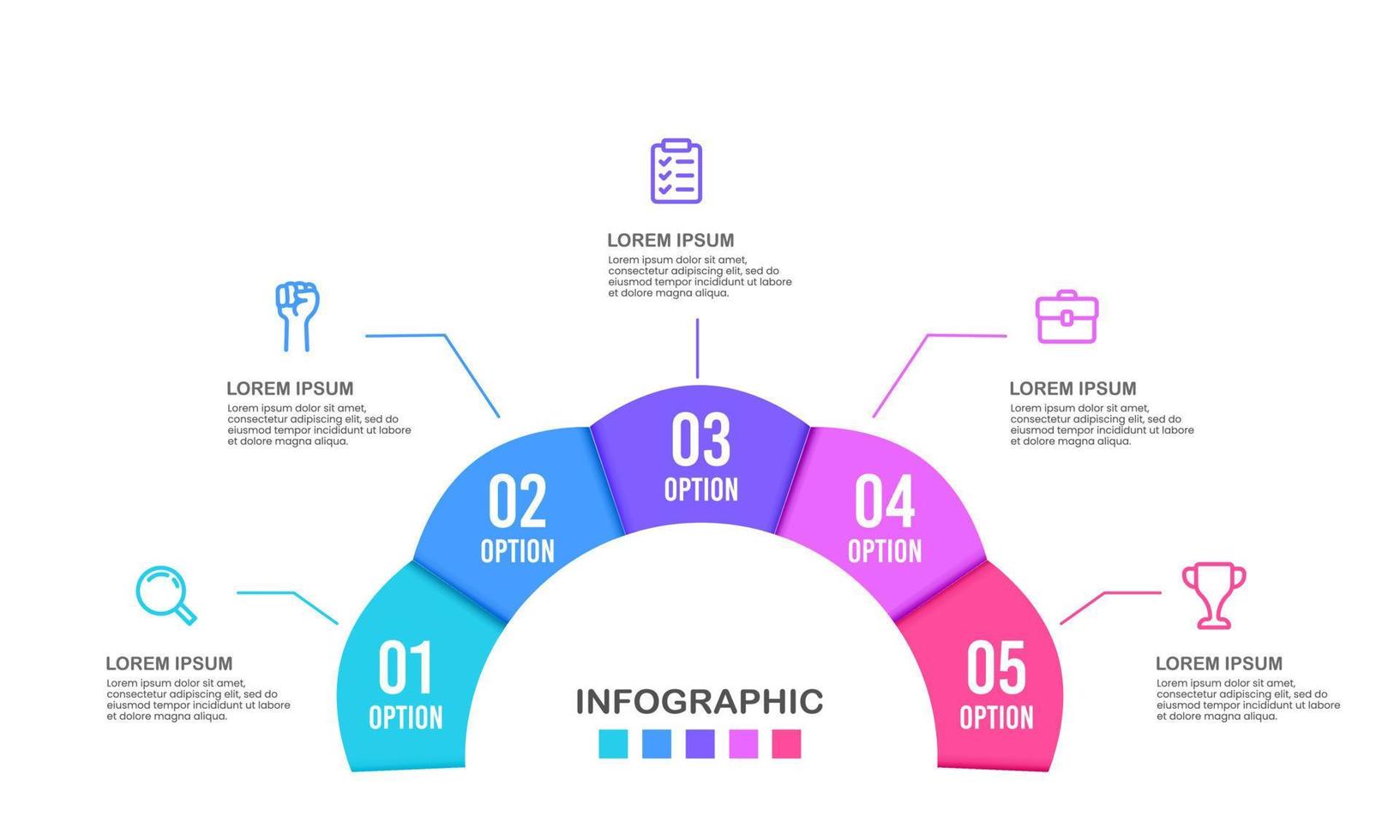 LOREM IPSUM
Lorem ipsum dolor sit amet, consectetur adipiscing elit, sed do eiusmod tempor incididunt ut labore et dolore magna aliqua.

LOREM IPSUM
Lorem ipsum dolor sit amet, consectetur adipiscing elit, sed do eiusmod tempor incididunt ut labore et dolore magna aliqua.

LOREM IPSUM
Lorem ipsum dolor sit amet, consectetur adipiscing elit, sed do eiusmod tempor incididunt ut labore et dolore magna aliqua.

LOREM IPSUM
Lorem ipsum dolor sit amet, consectetur adipiscing elit, sed do eiusmod tempor incididunt ut labore et dolore magna aliqua.

LOREM IPSUM
Lorem ipsum dolor sit amet, consectetur adipiscing elit, sed do eiusmod tempor incididunt ut labore et dolore magna aliqua.

01
OPTION

02
OPTION

03
OPTION

04
OPTION

05
OPTION

INFOGRAPHIC