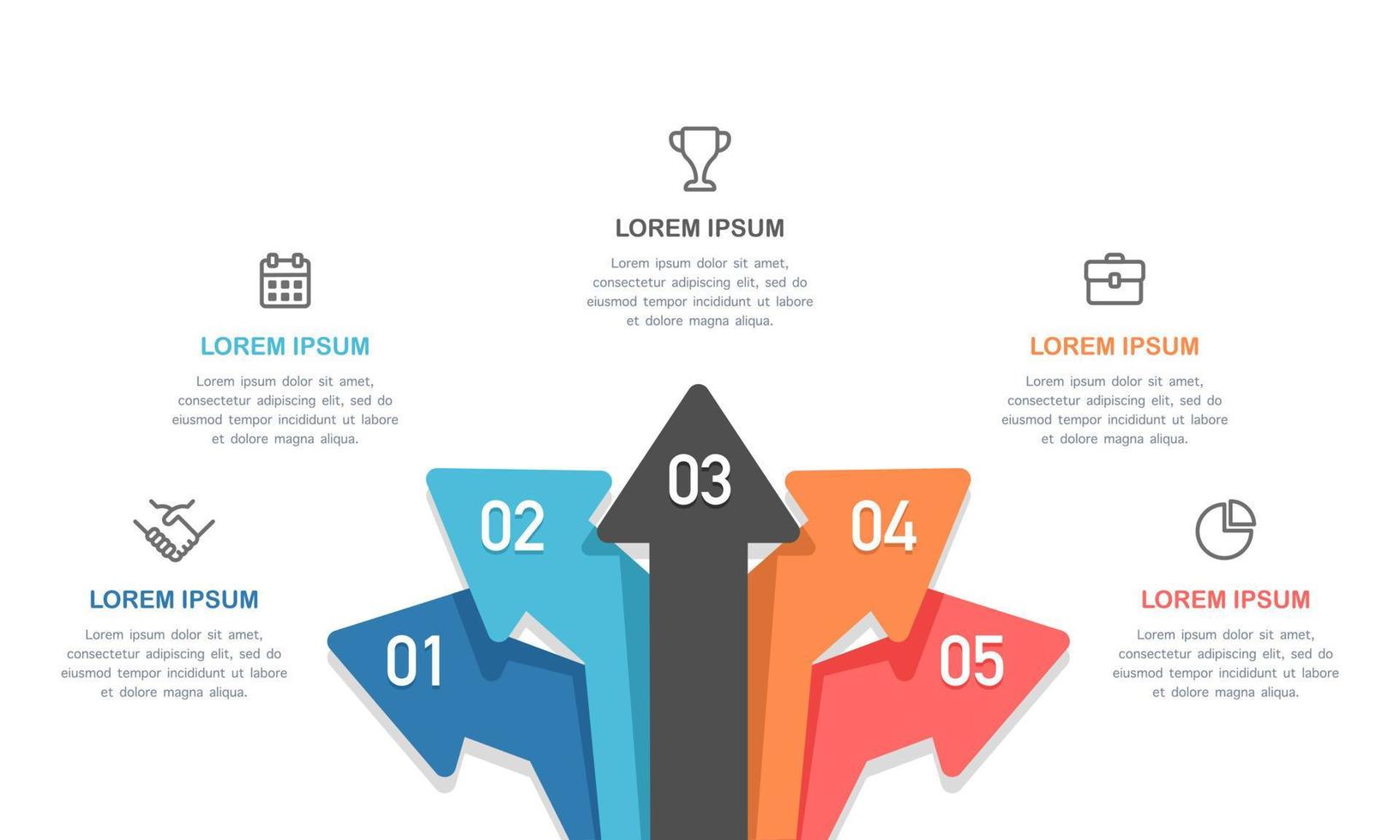 LOREM IPSUM

Lorem ipsum dolor sit amet, consectetur adipiscing elit, sed do eiusmod tempor incididunt ut labore et dolore magna aliqua.

LOREM IPSUM

Lorem ipsum dolor sit amet, consectetur adipiscing elit, sed do eiusmod tempor incididunt ut labore et dolore magna aliqua.

LOREM IPSUM

Lorem ipsum dolor sit amet, consectetur adipiscing elit, sed do eiusmod tempor incididunt ut labore et dolore magna aliqua.

LOREM IPSUM

Lorem ipsum dolor sit amet, consectetur adipiscing elit, sed do eiusmod tempor incididunt ut labore et dolore magna aliqua.

LOREM IPSUM

Lorem ipsum dolor sit amet, consectetur adipiscing elit, sed do eiusmod tempor incididunt ut labore et dolore magna aliqua.

01

02

03

04

05