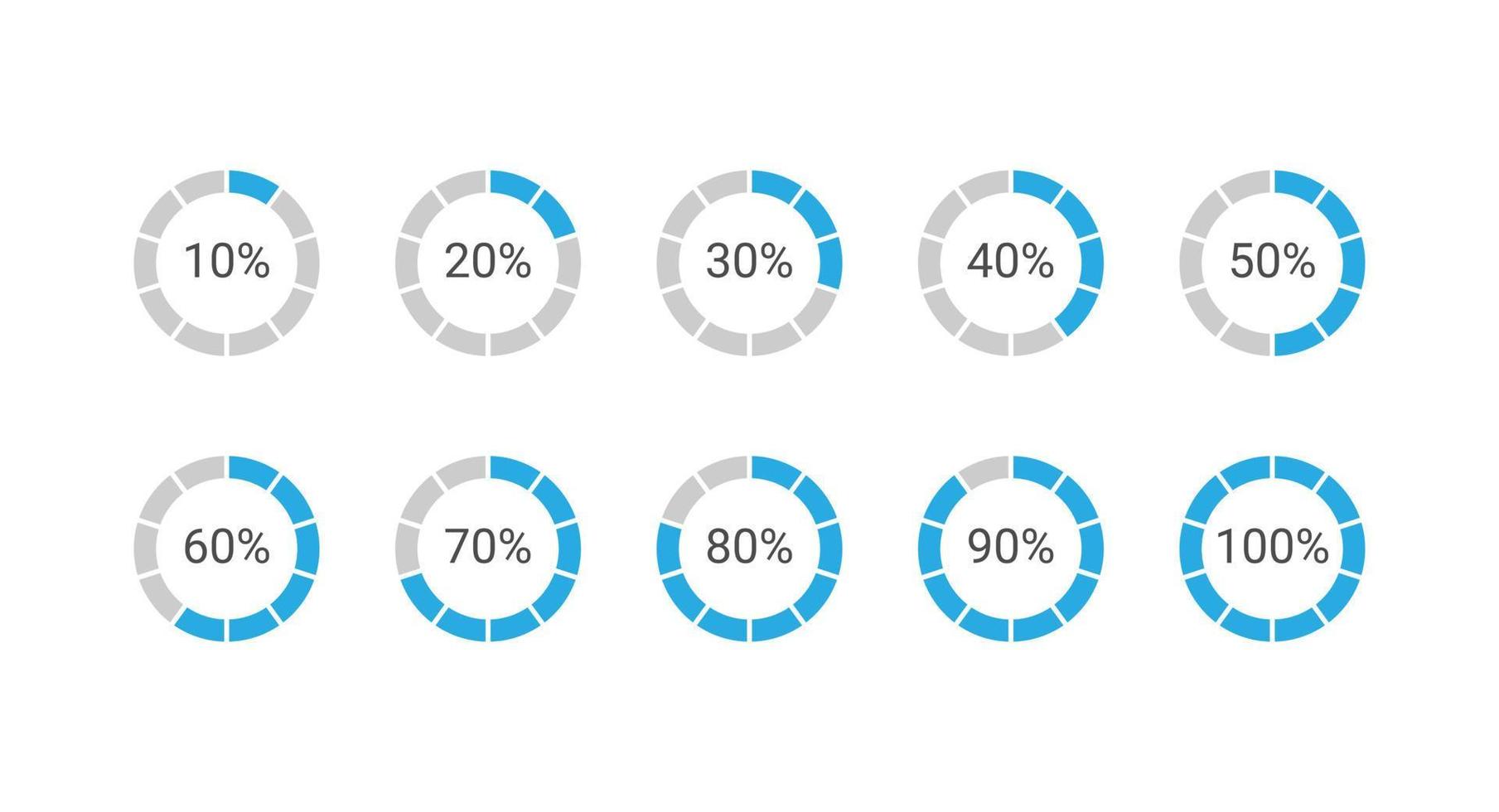 10% 20% 30% 40% 50%

60% 70% 80% 90% 100%