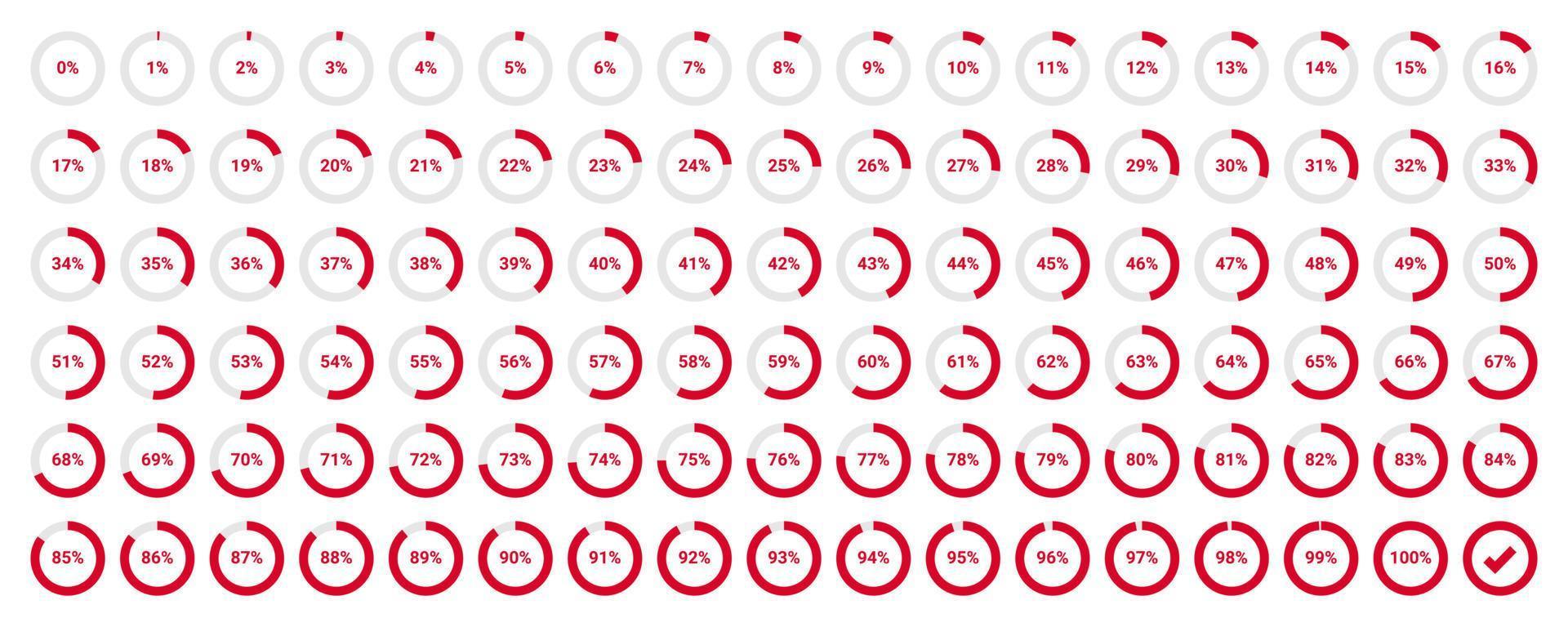 0% 1% 2% 3% 4% 5% 6% 7% 8% 9% 10% 11% 12% 13% 14% 15% 16%

17% 18% 19% 20% 21% 22% 23% 24% 25% 26% 27% 28% 29% 30% 31% 32% 33%

34% 35% 36% 37% 38% 39% 40% 41% 42% 43% 44% 45% 46% 47% 48% 49% 50%

51% 52% 53% 54% 55% 56% 57% 58% 59% 60% 61% 62% 63% 64% 65% 66% 67%

68% 69% 70% 71% 72% 73% 74% 75% 76% 77% 78% 79% 80% 81% 82% 83% 84%

85% 86% 87% 88% 89% 90% 91% 92% 93% 94% 95% 96% 97% 98% 99% 100%