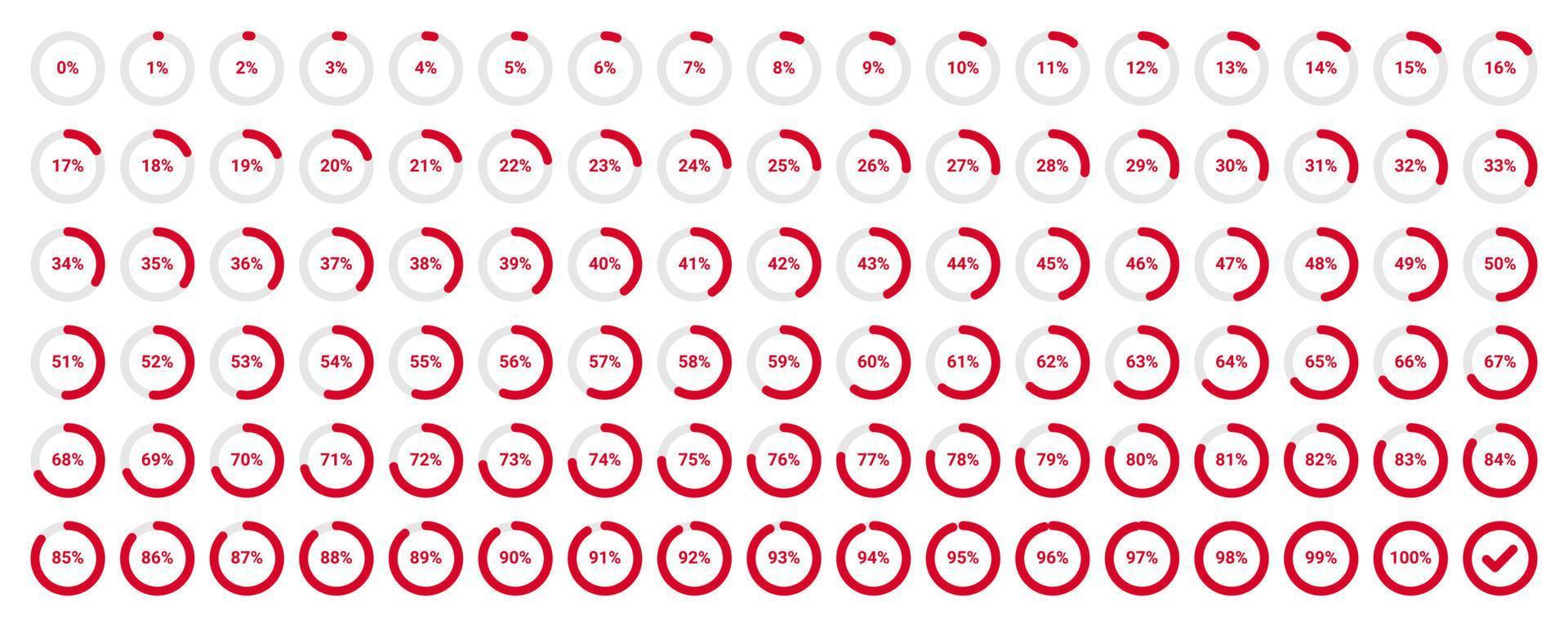 0% 1% 2% 3% 4% 5% 6% 7% 8% 9% 10% 11% 12% 13% 14% 15% 16%

17% 18% 19% 20% 21% 22% 23% 24% 25% 26% 27% 28% 29% 30% 31% 32% 33%

34% 35% 36% 37% 38% 39% 40% 41% 42% 43% 44% 45% 46% 47% 48% 49% 50%

51% 52% 53% 54% 55% 56% 57% 58% 59% 60% 61% 62% 63% 64% 65% 66% 67%

68% 69% 70% 71% 72% 73% 74% 75% 76% 77% 78% 79% 80% 81% 82% 83% 84%

85% 86% 87% 88% 89% 90% 91% 92% 93% 94% 95% 96% 97% 98% 99% 100%