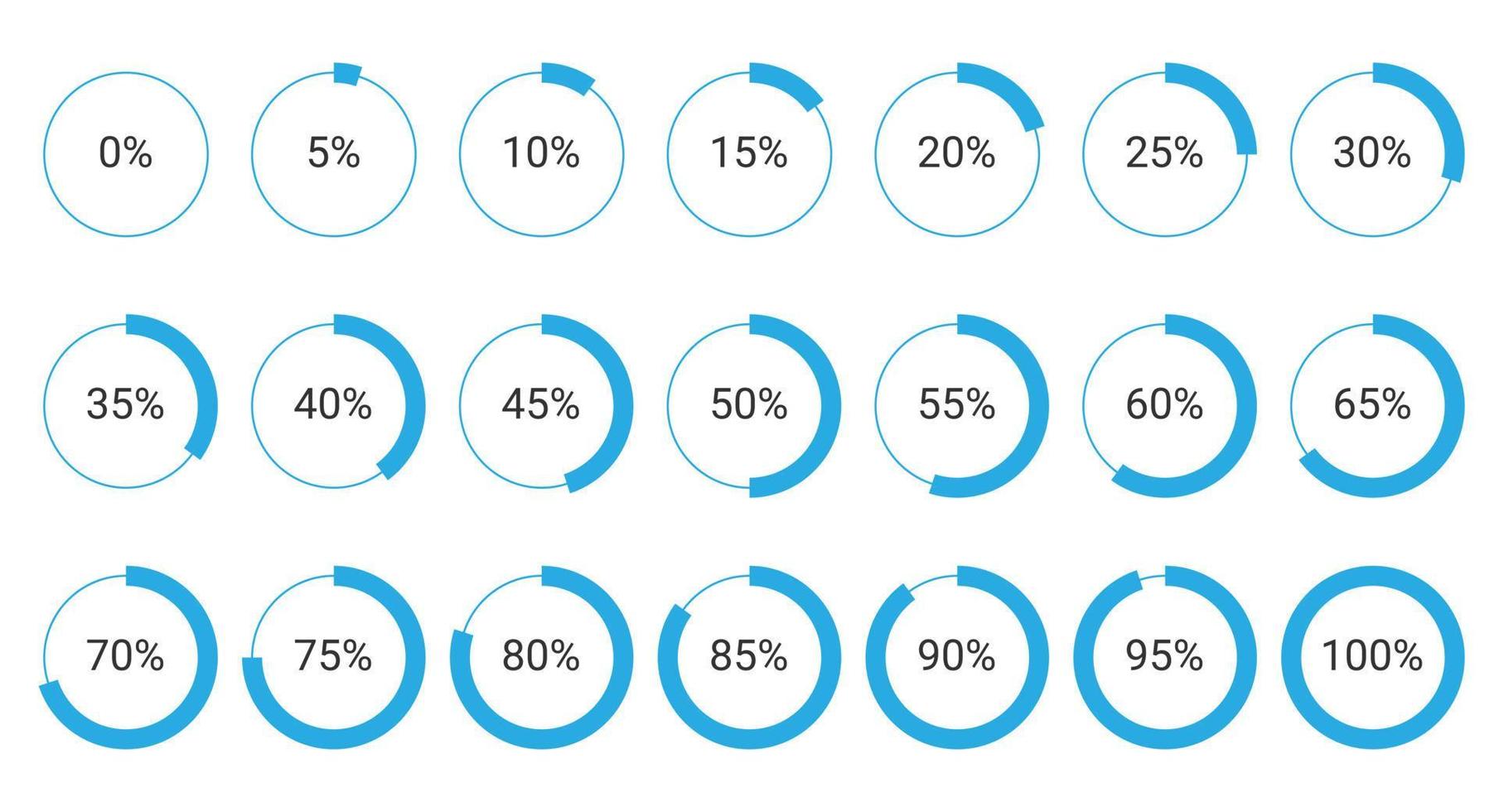 0% 5% 10% 15% 20% 25% 30%

35% 40% 45% 50% 55% 60% 65%

70% 75% 80% 85% 90% 95% 100%