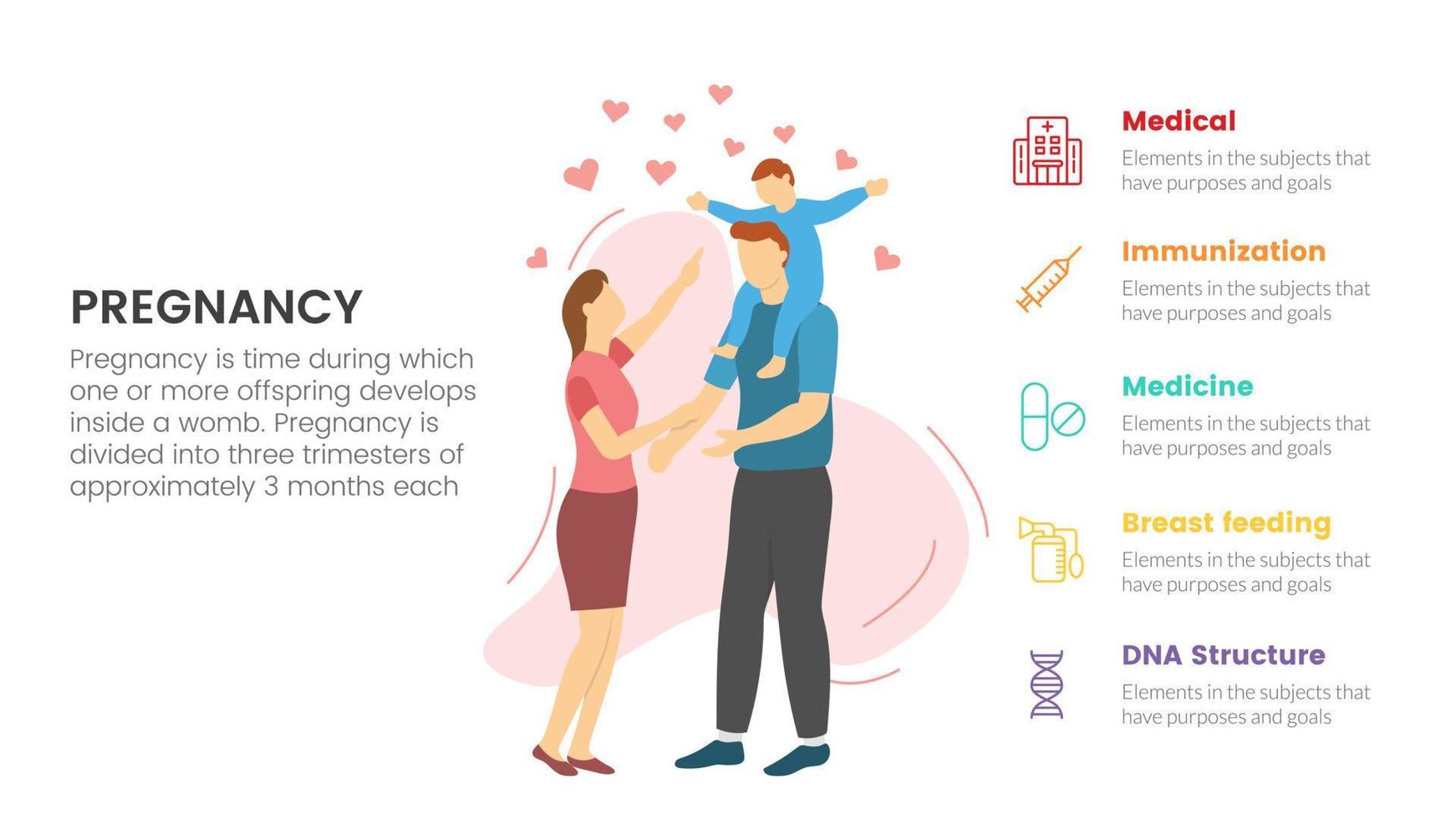 PREGNANCY

Pregnancy is time during which one or more offspring develops inside a womb. Pregnancy is divided into three trimesters of approximately 3 months each

Medical
Elements in the subjects that have purposes and goals

Immunization
Elements in the subjects that have purposes and goals

Medicine
Elements in the subjects that have purposes and goals

Breast feeding
Elements in the subjects that have purposes and goals

DNA Structure
Elements in the subjects that have purposes and goals