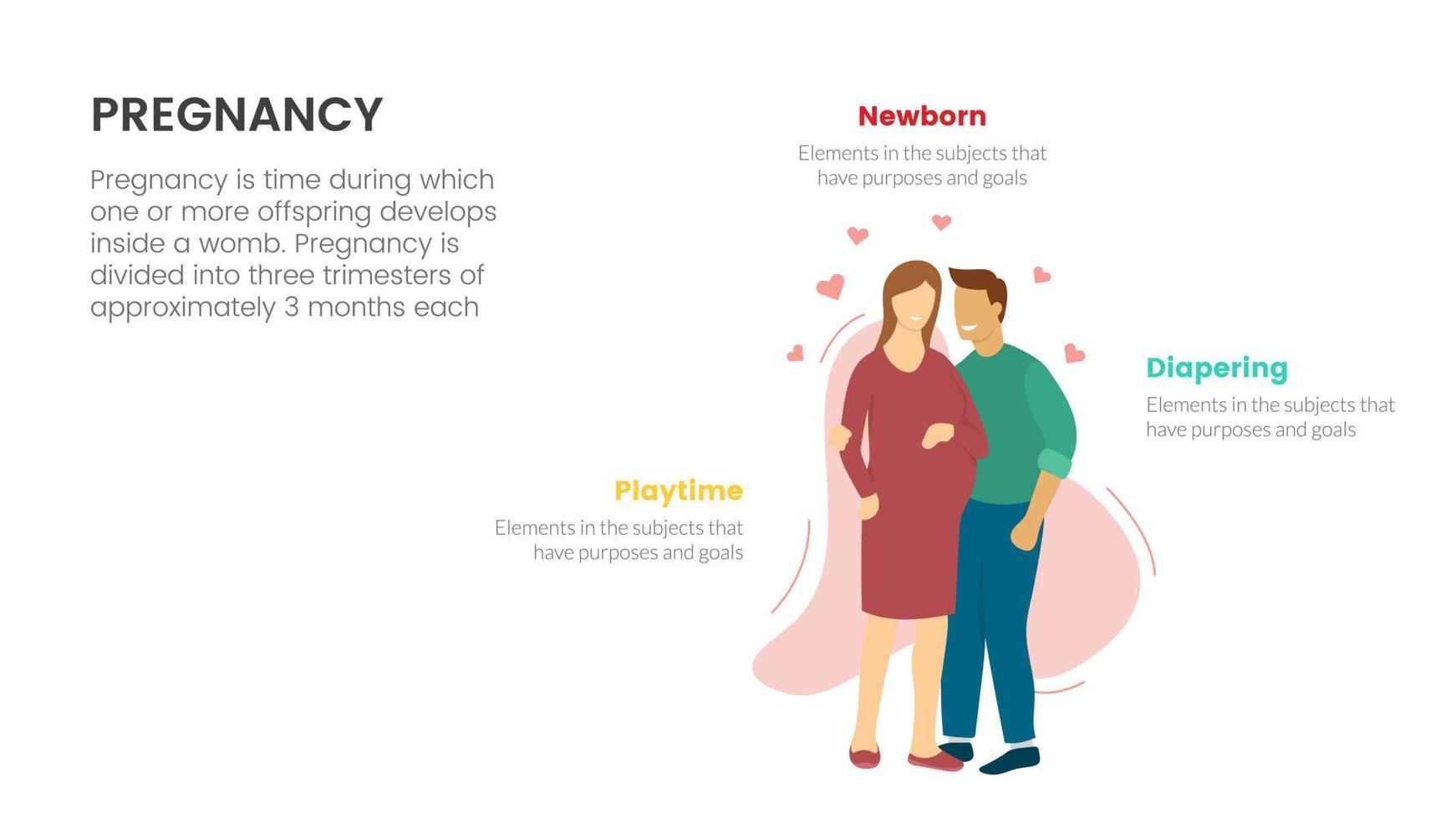 PREGNANCY

Pregnancy is time during which one or more offspring develops inside a womb. Pregnancy is divided into three trimesters of approximately 3 months each

Newborn
Elements in the subjects that have purposes and goals

Diapering
Elements in the subjects that have purposes and goals

Playtime
Elements in the subjects that have purposes and goals