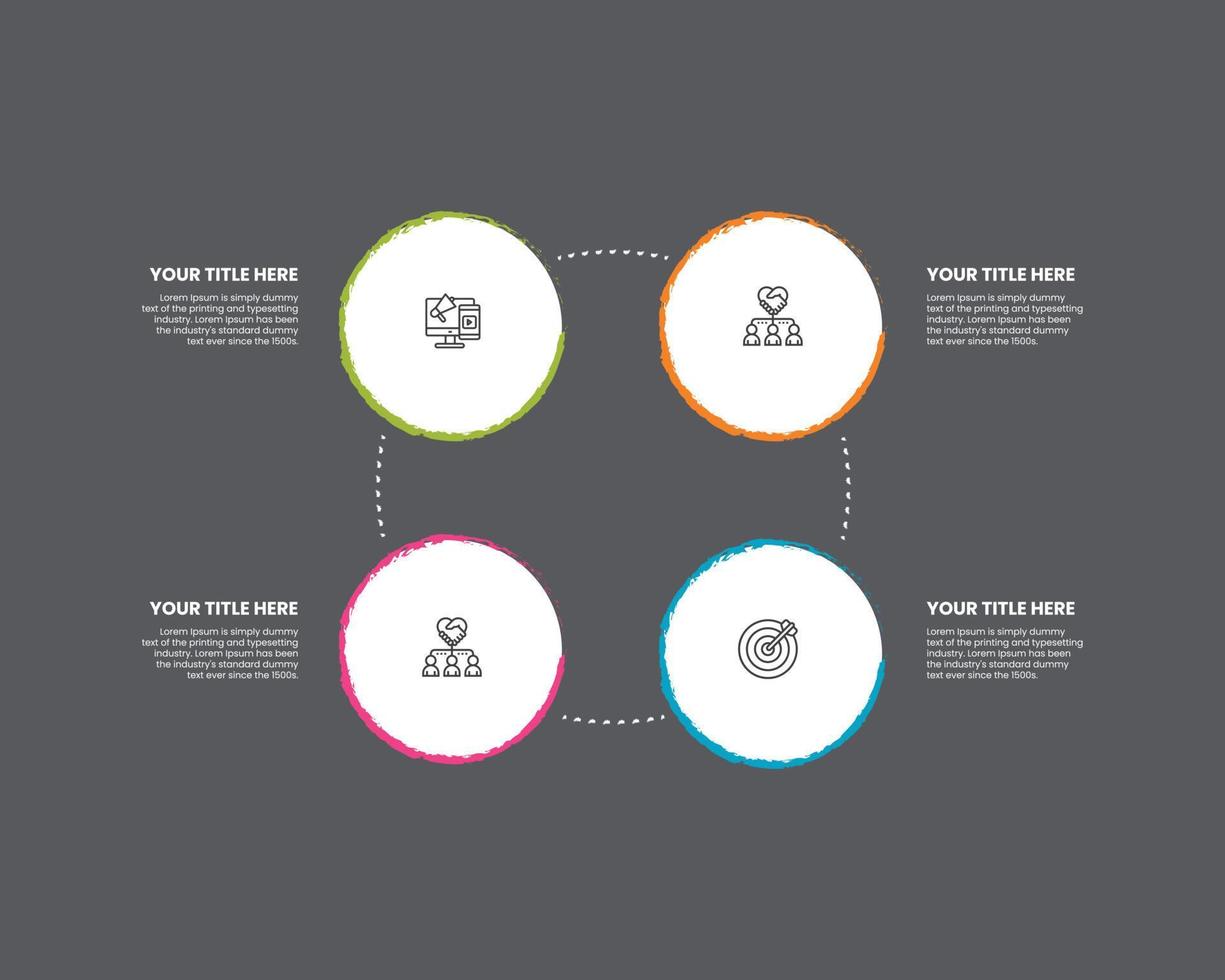 YOUR TITLE HERE

Lorem Ipsum is simply dummy text of the printing and typesetting industry. Lorem Ipsum has been the industry's standard dummy text ever since the 1500s.

YOUR TITLE HERE

Lorem Ipsum is simply dummy text of the printing and typesetting industry. Lorem Ipsum has been the industry's standard dummy text ever since the 1500s.

YOUR TITLE HERE

Lorem Ipsum is simply dummy text of the printing and typesetting industry. Lorem Ipsum has been the industry's standard dummy text ever since the 1500s.

YOUR TITLE HERE

Lorem Ipsum is simply dummy text of the printing and typesetting industry. Lorem Ipsum has been the industry's standard dummy text ever since the 1500s.