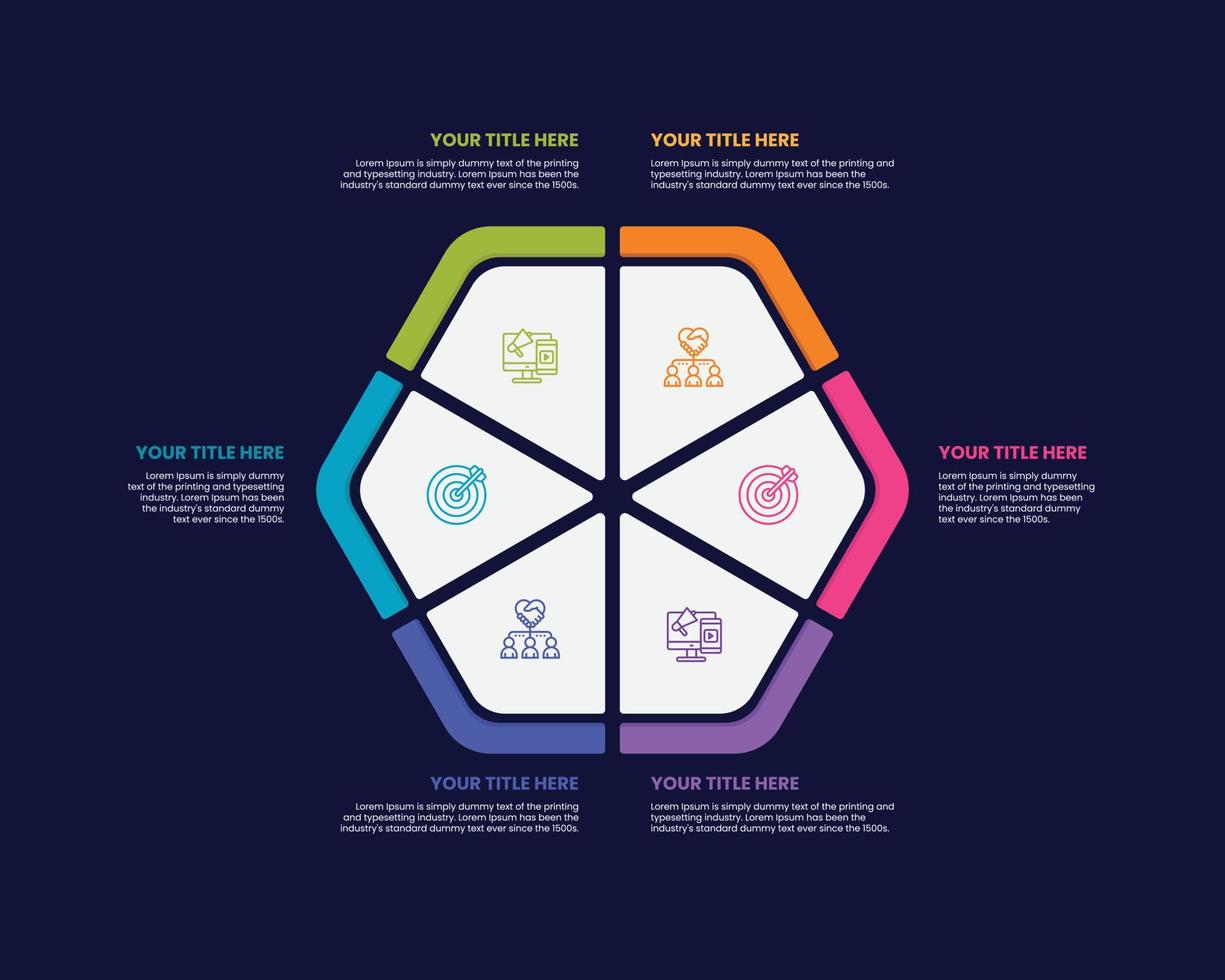 YOUR TITLE HERE

Lorem Ipsum is simply dummy text of the printing and typesetting industry. Lorem Ipsum has been the industry's standard dummy text ever since the 1500s.

YOUR TITLE HERE

Lorem Ipsum is simply dummy text of the printing and typesetting industry. Lorem Ipsum has been the industry's standard dummy text ever since the 1500s.

YOUR TITLE HERE

Lorem Ipsum is simply dummy text of the printing and typesetting industry. Lorem Ipsum has been the industry's standard dummy text ever since the 1500s.

YOUR TITLE HERE

Lorem Ipsum is simply dummy text of the printing and typesetting industry. Lorem Ipsum has been the industry's standard dummy text ever since the 1500s.

YOUR TITLE HERE

Lorem Ipsum is simply dummy text of the printing and typesetting industry. Lorem Ipsum has been the industry's standard dummy text ever since the 1500s.

YOUR TITLE HERE

Lorem Ipsum is simply dummy text of the printing and typesetting industry. Lorem Ipsum has been the industry's standard dummy text ever since the 1500s.