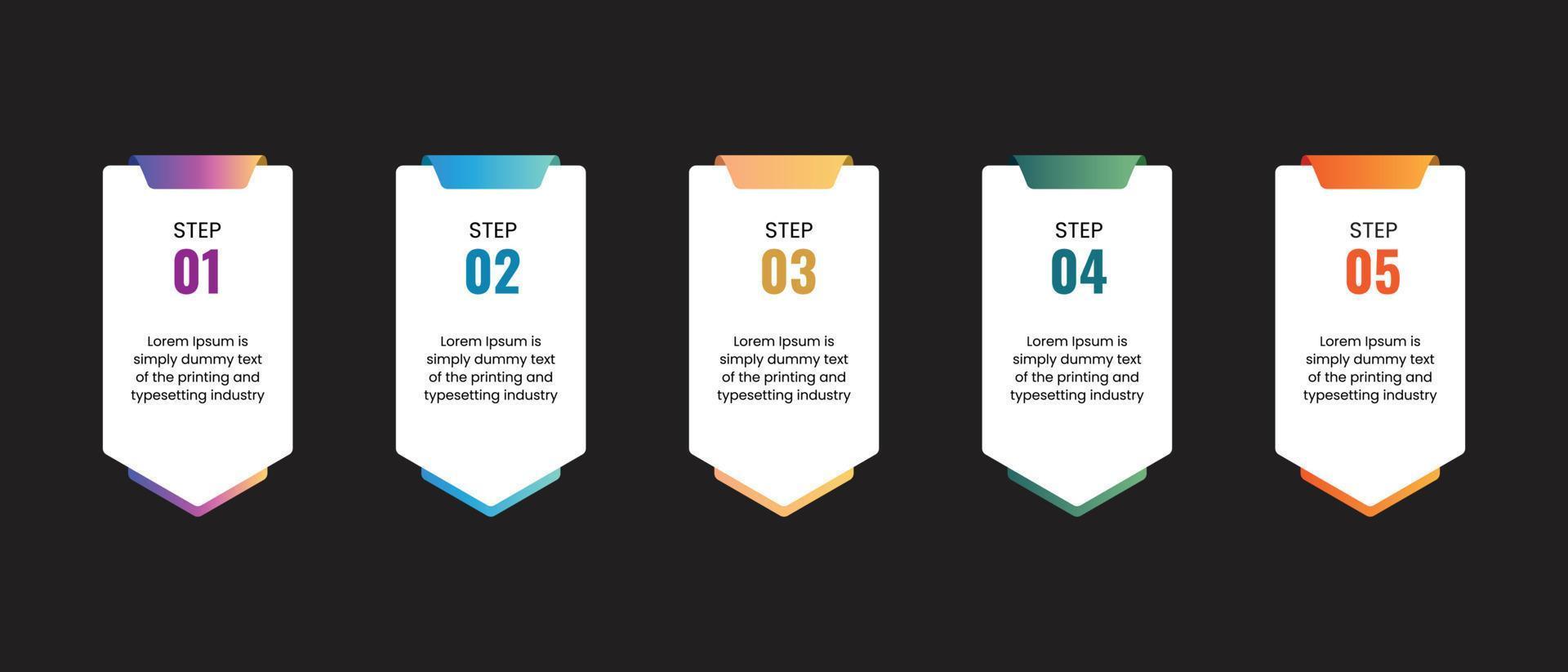 STEP
01

Lorem Ipsum is simply dummy text of the printing and typesetting industry

STEP
02

Lorem Ipsum is simply dummy text of the printing and typesetting industry

STEP
03

Lorem Ipsum is simply dummy text of the printing and typesetting industry

STEP
04

Lorem Ipsum is simply dummy text of the printing and typesetting industry

STEP
05

Lorem Ipsum is simply dummy text of the printing and typesetting industry