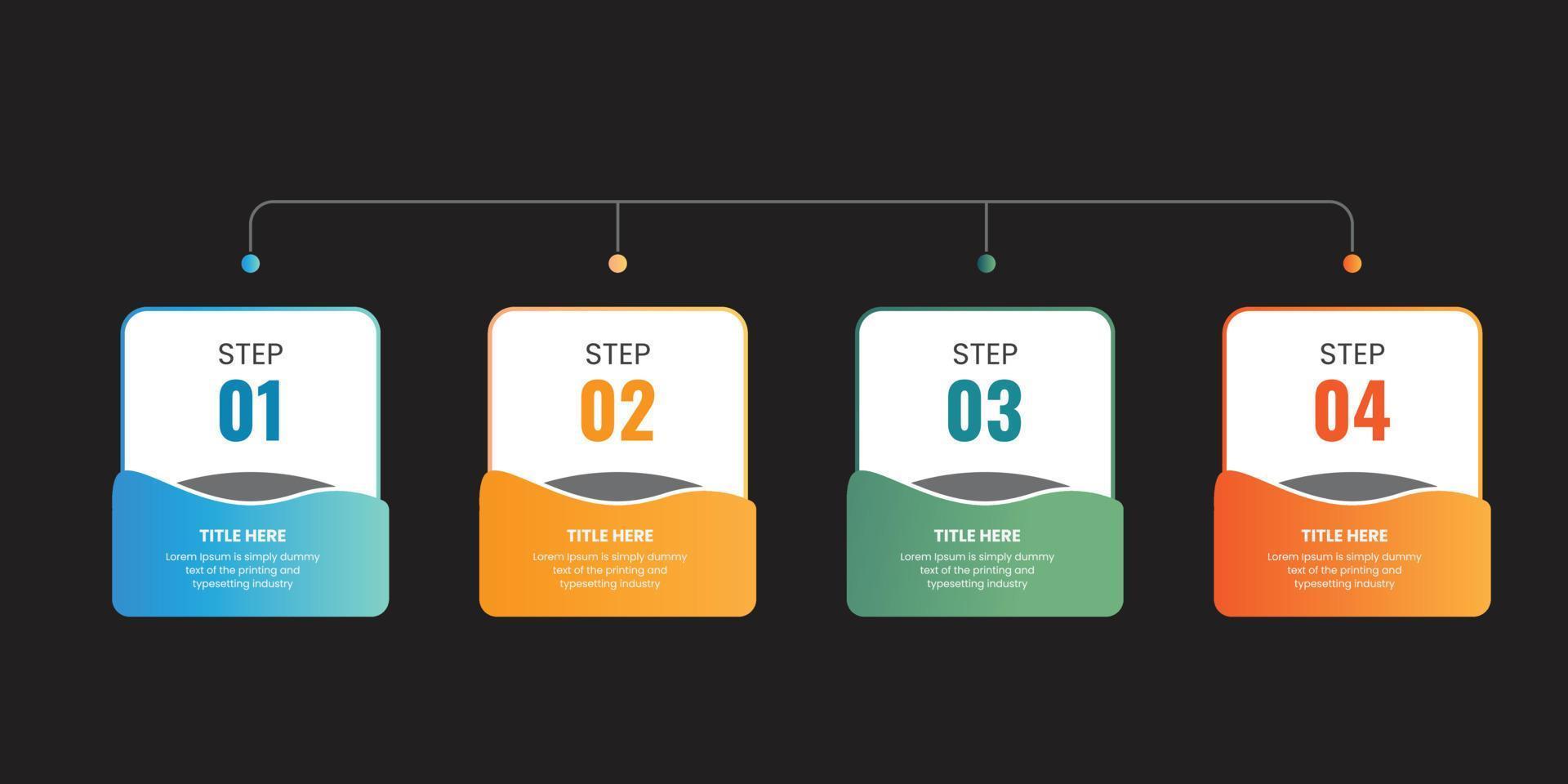 STEP
01
TITLE HERE
Lorem Ipsum is simply dummy text of the printing and typesetting industry

STEP
02
TITLE HERE
Lorem Ipsum is simply dummy text of the printing and typesetting industry

STEP
03
TITLE HERE
Lorem Ipsum is simply dummy text of the printing and typesetting industry

STEP
04
TITLE HERE
Lorem Ipsum is simply dummy text of the printing and typesetting industry