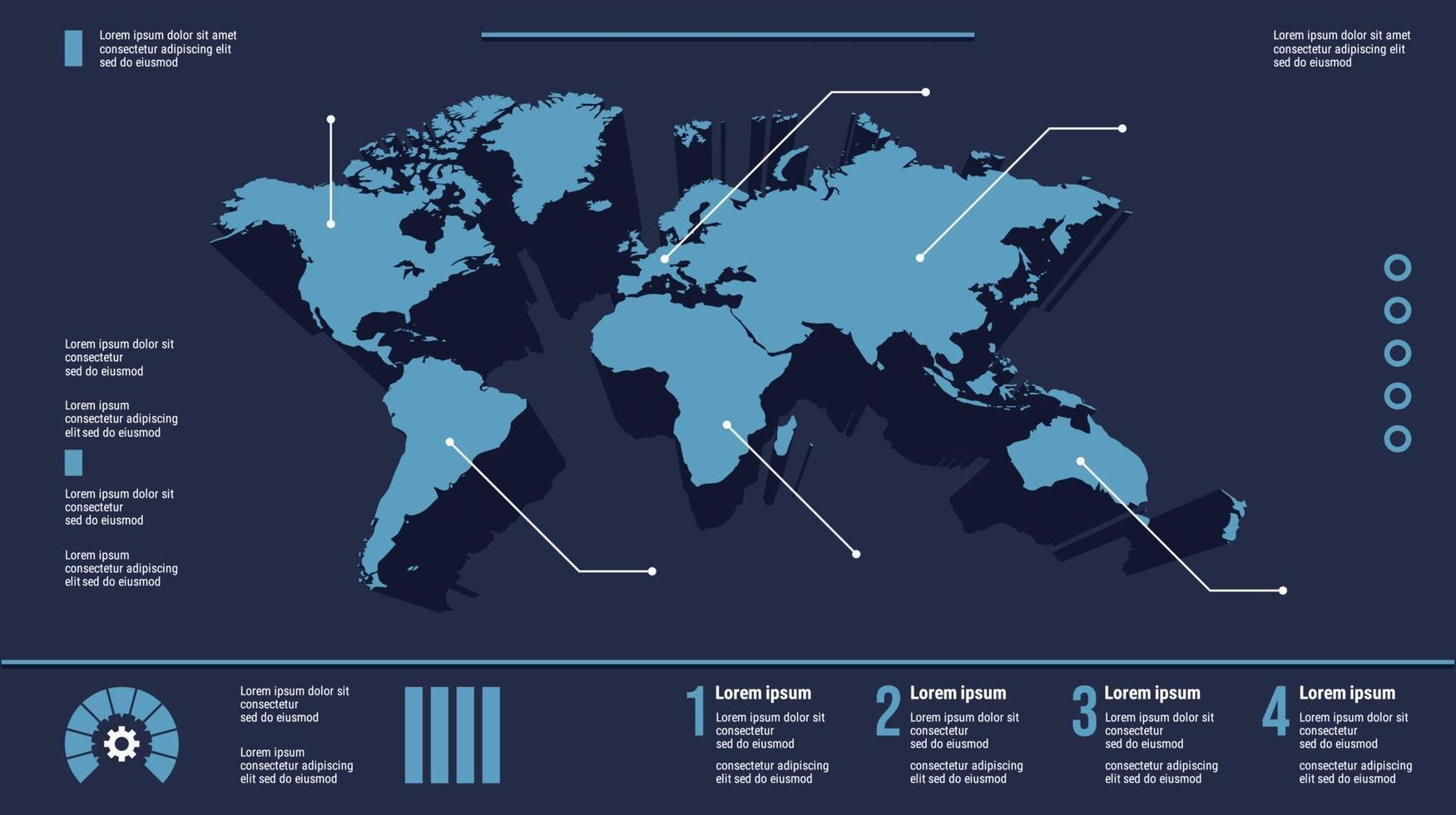 Lorem ipsum dolor sit amet consectetur adipiscing elit sed do eiusmod

Lorem ipsum dolor sit amet consectetur adipiscing elit sed do eiusmod

Lorem ipsum dolor sit consectetur sed do eiusmod

Lorem ipsum consectetur adipiscing elit sed do eiusmod

Lorem ipsum dolor sit consectetur sed do eiusmod

Lorem ipsum consectetur adipiscing elit sed do eiusmod

Lorem ipsum dolor sit consectetur sed do eiusmod

Lorem ipsum consectetur adipiscing elit sed do eiusmod

1 Lorem ipsum
Lorem ipsum dolor sit consectetur sed do eiusmod

consectetur adipiscing elit sed do eiusmod

2 Lorem ipsum
Lorem ipsum dolor sit consectetur sed do eiusmod

consectetur adipiscing elit sed do eiusmod

3 Lorem ipsum
Lorem ipsum dolor sit consectetur sed do eiusmod

consectetur adipiscing elit sed do eiusmod

4 Lorem ipsum
Lorem ipsum dolor sit consectetur sed do eiusmod

consectetur adipiscing elit sed do eiusmod