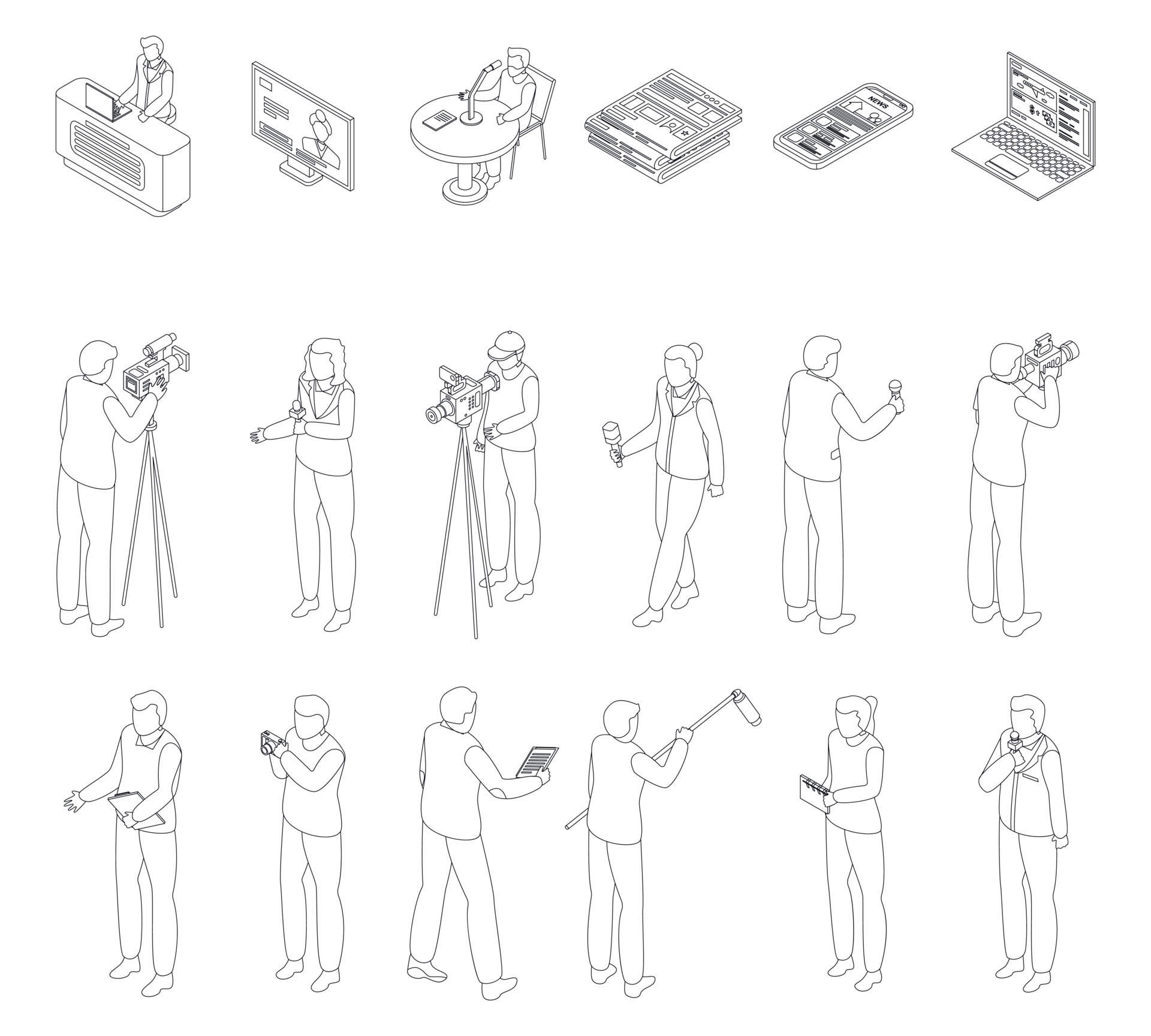 NEWS