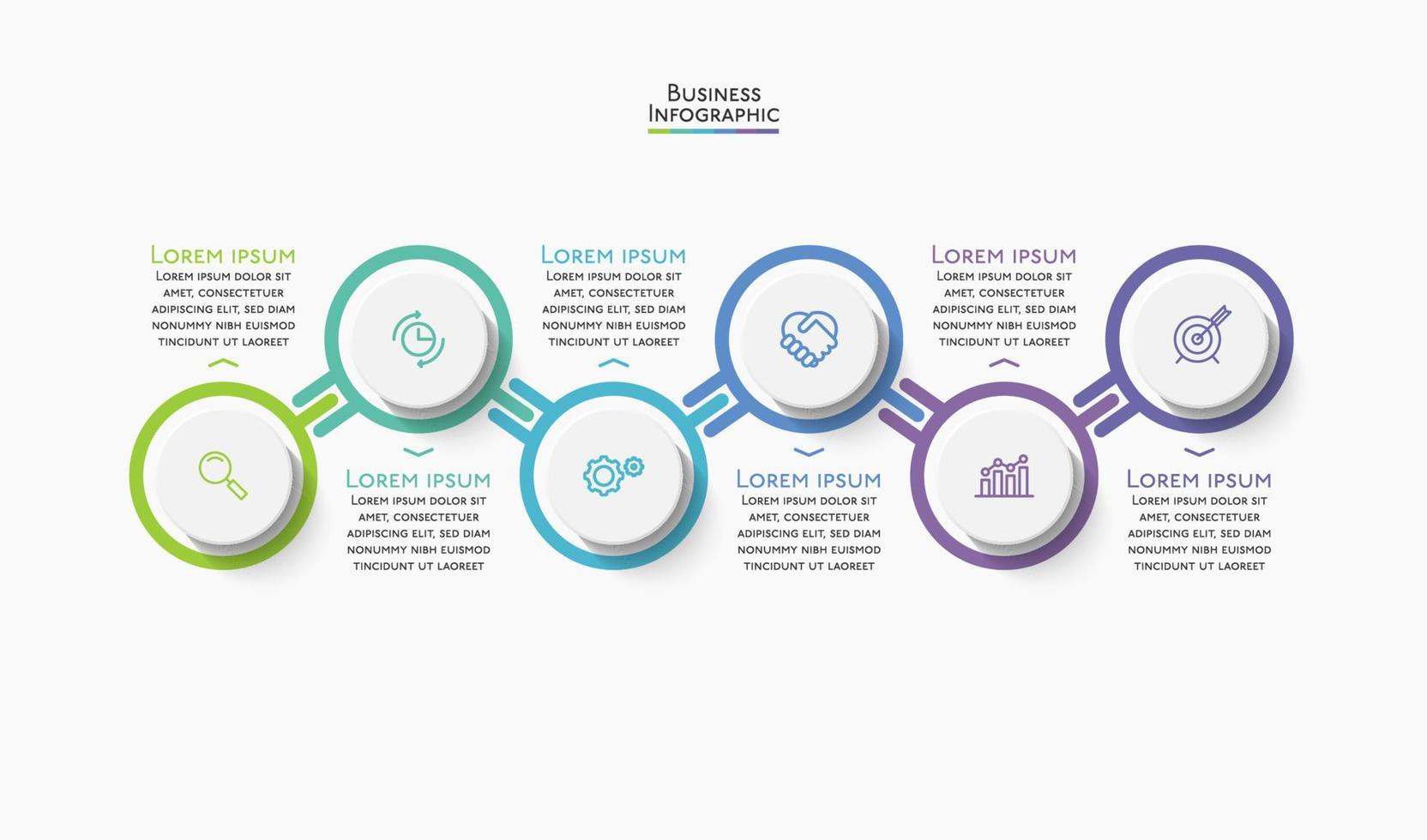 Business Infographic

Lorem ipsum
Lorem ipsum dolor sit amet, consectetuer adipiscing elit, sed diam nonummy nibh euismod tincidunt ut laoreet

Lorem ipsum
Lorem ipsum dolor sit amet, consectetuer adipiscing elit, sed diam nonummy nibh euismod tincidunt ut laoreet

Lorem ipsum
Lorem ipsum dolor sit amet, consectetuer adipiscing elit, sed diam nonummy nibh euismod tincidunt ut laoreet

Lorem ipsum
Lorem ipsum dolor sit amet, consectetuer adipiscing elit, sed diam nonummy nibh euismod tincidunt ut laoreet

Lorem ipsum
Lorem ipsum dolor sit amet, consectetuer adipiscing elit, sed diam nonummy nibh euismod tincidunt ut laoreet

Lorem ipsum
Lorem ipsum dolor sit amet, consectetuer adipiscing elit, sed diam nonummy nibh euismod tincidunt ut laoreet