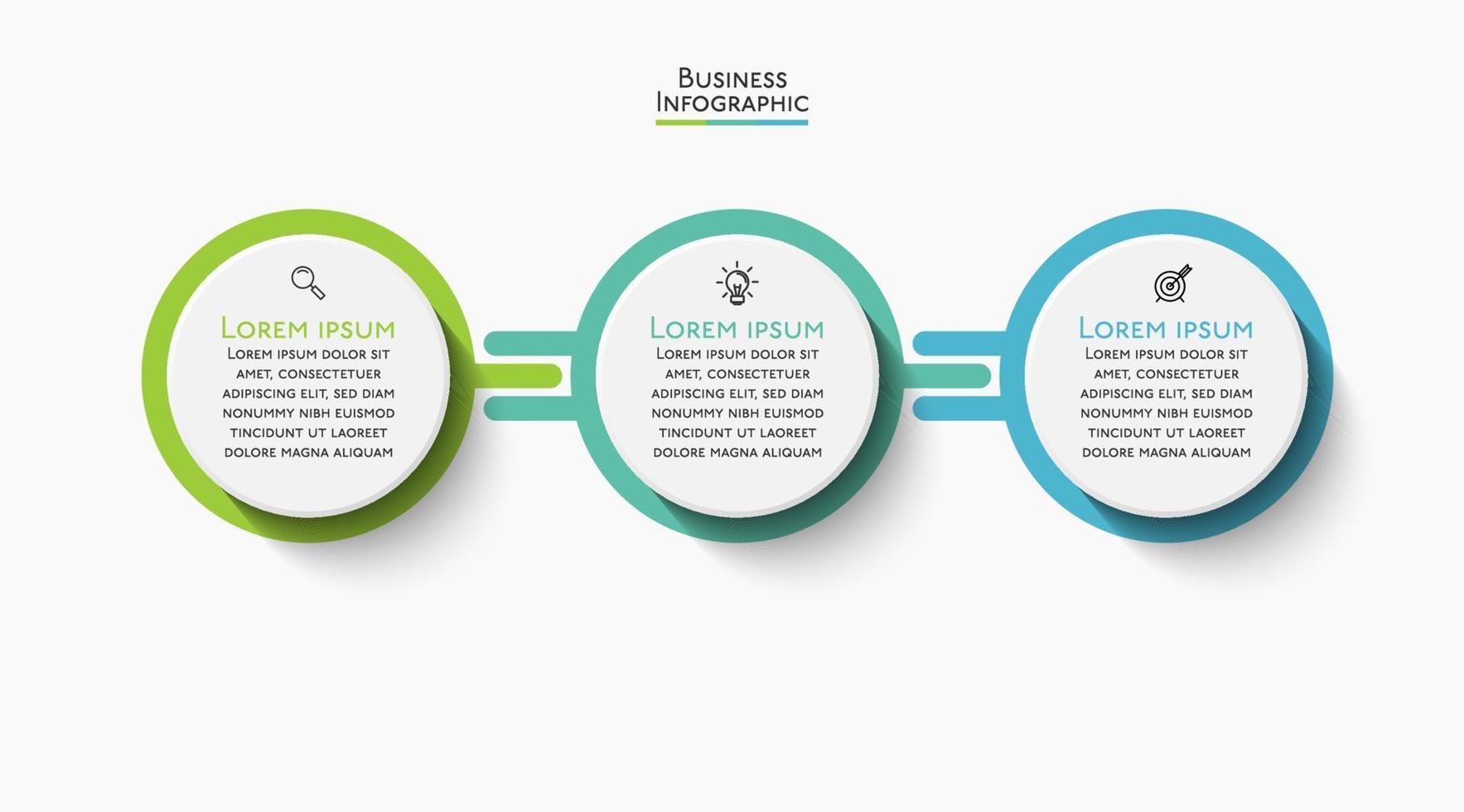 Business
Infographic

Lorem ipsum
Lorem ipsum dolor sit amet, consectetuer adipiscing elit, sed diam nonummy nibh euismod tincidunt ut laoreet dolore magna aliquam

Lorem ipsum
Lorem ipsum dolor sit amet, consectetuer adipiscing elit, sed diam nonummy nibh euismod tincidunt ut laoreet dolore magna aliquam

Lorem ipsum
Lorem ipsum dolor sit amet, consectetuer adipiscing elit, sed diam nonummy nibh euismod tincidunt ut laoreet dolore magna aliquam