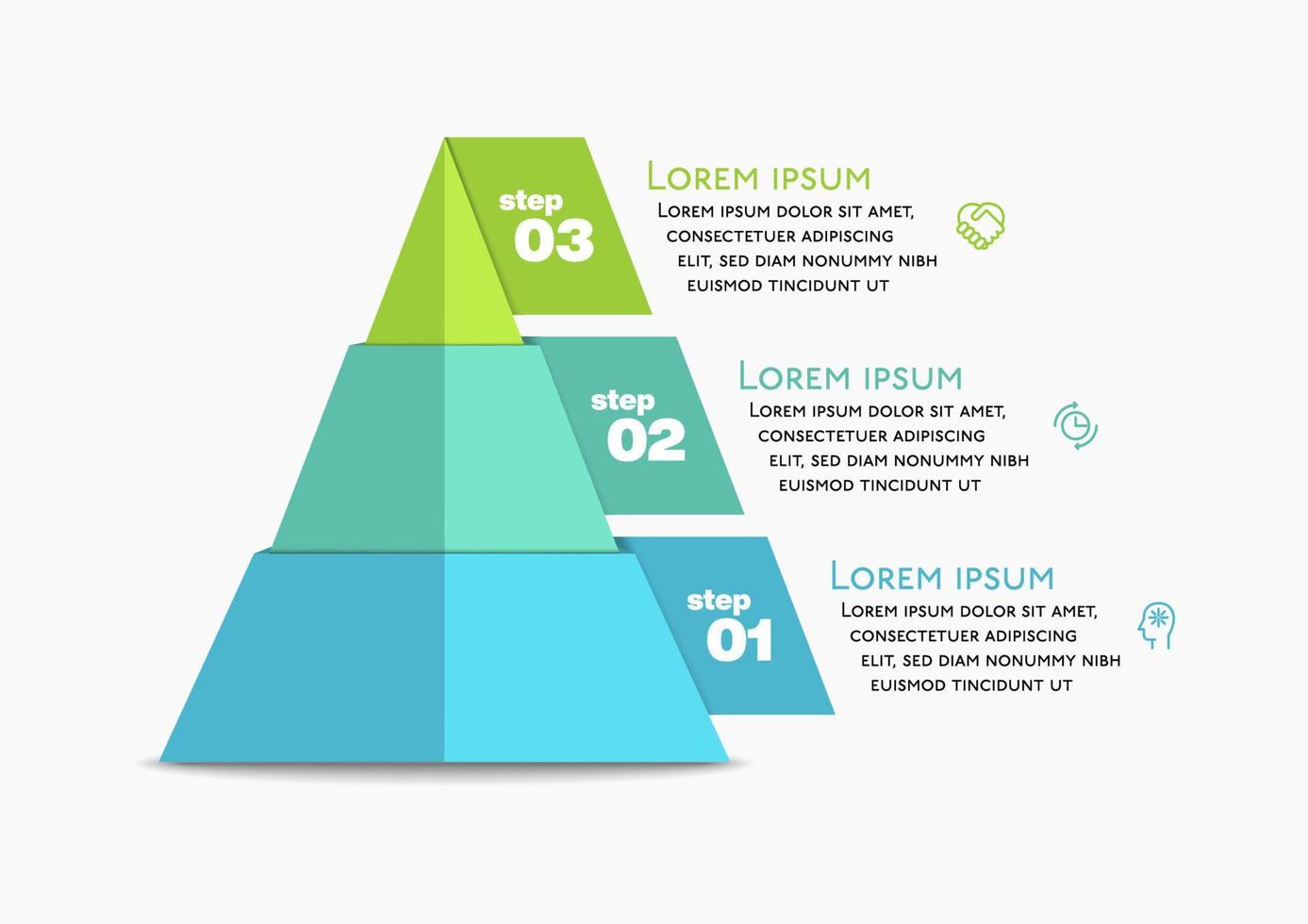 step
03

Lorem ipsum
Lorem ipsum dolor sit amet, consectetuer adipiscing elit, sed diam nonummy nibh euismod tincidunt ut

step
02

Lorem ipsum
Lorem ipsum dolor sit amet, consectetuer adipiscing elit, sed diam nonummy nibh euismod tincidunt ut

step
01

Lorem ipsum
Lorem ipsum dolor sit amet, consectetuer adipiscing elit, sed diam nonummy nibh euismod tincidunt ut