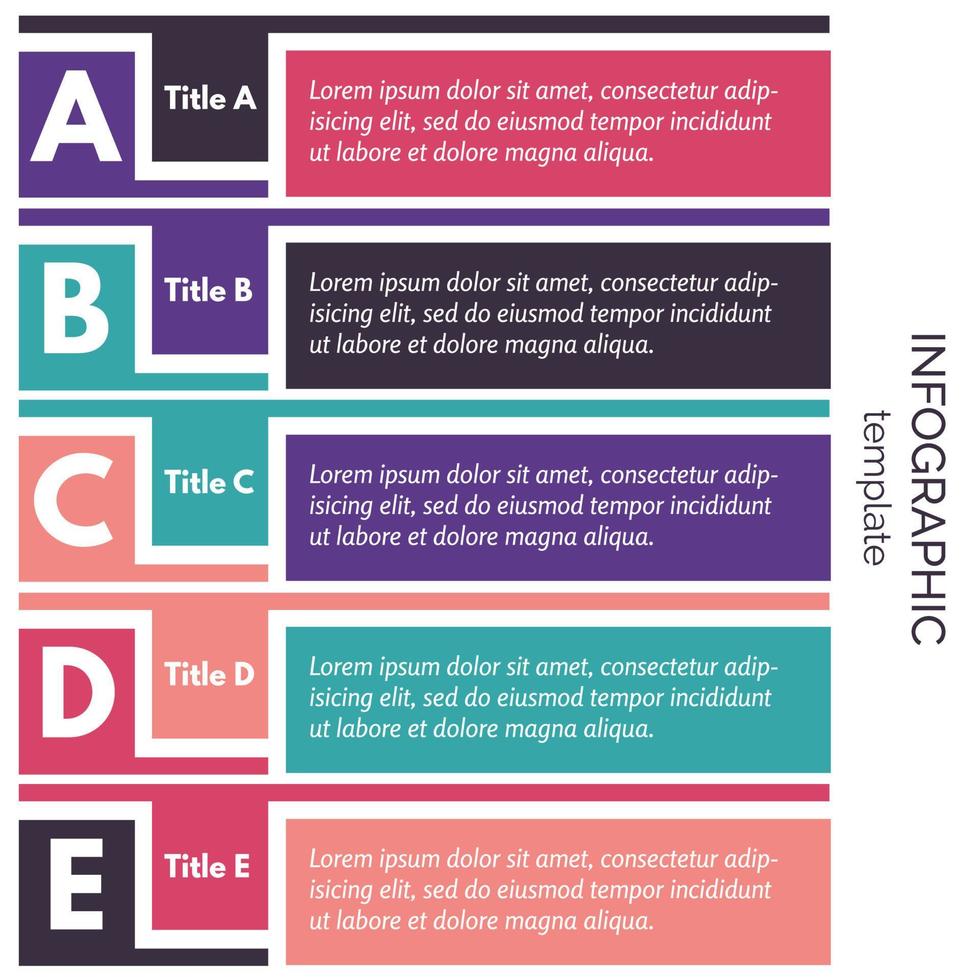 A

Title A

Lorem ipsum dolor sit amet, consectetur adipisicing elit, sed do eiusmod tempor incididunt ut labore et dolore magna aliqua.

B

Title B

Lorem ipsum dolor sit amet, consectetur adipisicing elit, sed do eiusmod tempor incididunt ut labore et dolore magna aliqua.

C

Title C

Lorem ipsum dolor sit amet, consectetur adipisicing elit, sed do eiusmod tempor incididunt ut labore et dolore magna aliqua.

D

Title D

Lorem ipsum dolor sit amet, consectetur adipisicing elit, sed do eiusmod tempor incididunt ut labore et dolore magna aliqua.

E

Title E

Lorem ipsum dolor sit amet, consectetur adipisicing elit, sed do eiusmod tempor incididunt ut labore et dolore magna aliqua.

INFOGRAPHIC
template