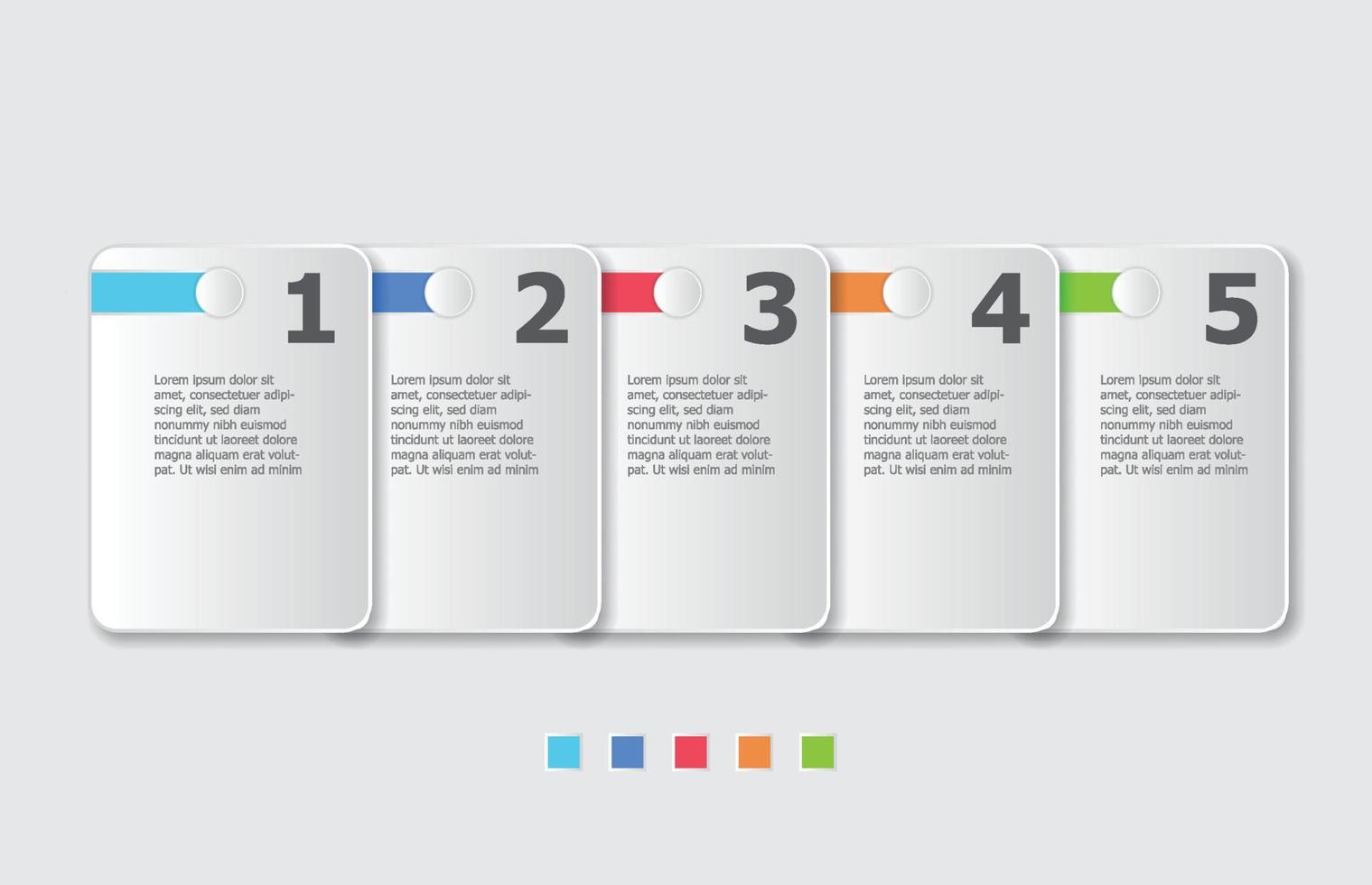 1

Lorem ipsum dolor sit amet, consectetuer adipiscing elit, sed diam nonummy nibh euismod tincidunt ut laoreet dolore magna aliquam erat volutpat. Ut wisi enim ad minim

2

Lorem ipsum dolor sit amet, consectetuer adipiscing elit, sed diam nonummy nibh euismod tincidunt ut laoreet dolore magna aliquam erat volutpat. Ut wisi enim ad minim

3

Lorem ipsum dolor sit amet, consectetuer adipiscing elit, sed diam nonummy nibh euismod tincidunt ut laoreet dolore magna aliquam erat volutpat. Ut wisi enim ad minim

4

Lorem ipsum dolor sit amet, consectetuer adipiscing elit, sed diam nonummy nibh euismod tincidunt ut laoreet dolore magna aliquam erat volutpat. Ut wisi enim ad minim

5

Lorem ipsum dolor sit amet, consectetuer adipiscing elit, sed diam nonummy nibh euismod tincidunt ut laoreet dolore magna aliquam erat volutpat. Ut wisi enim ad minim