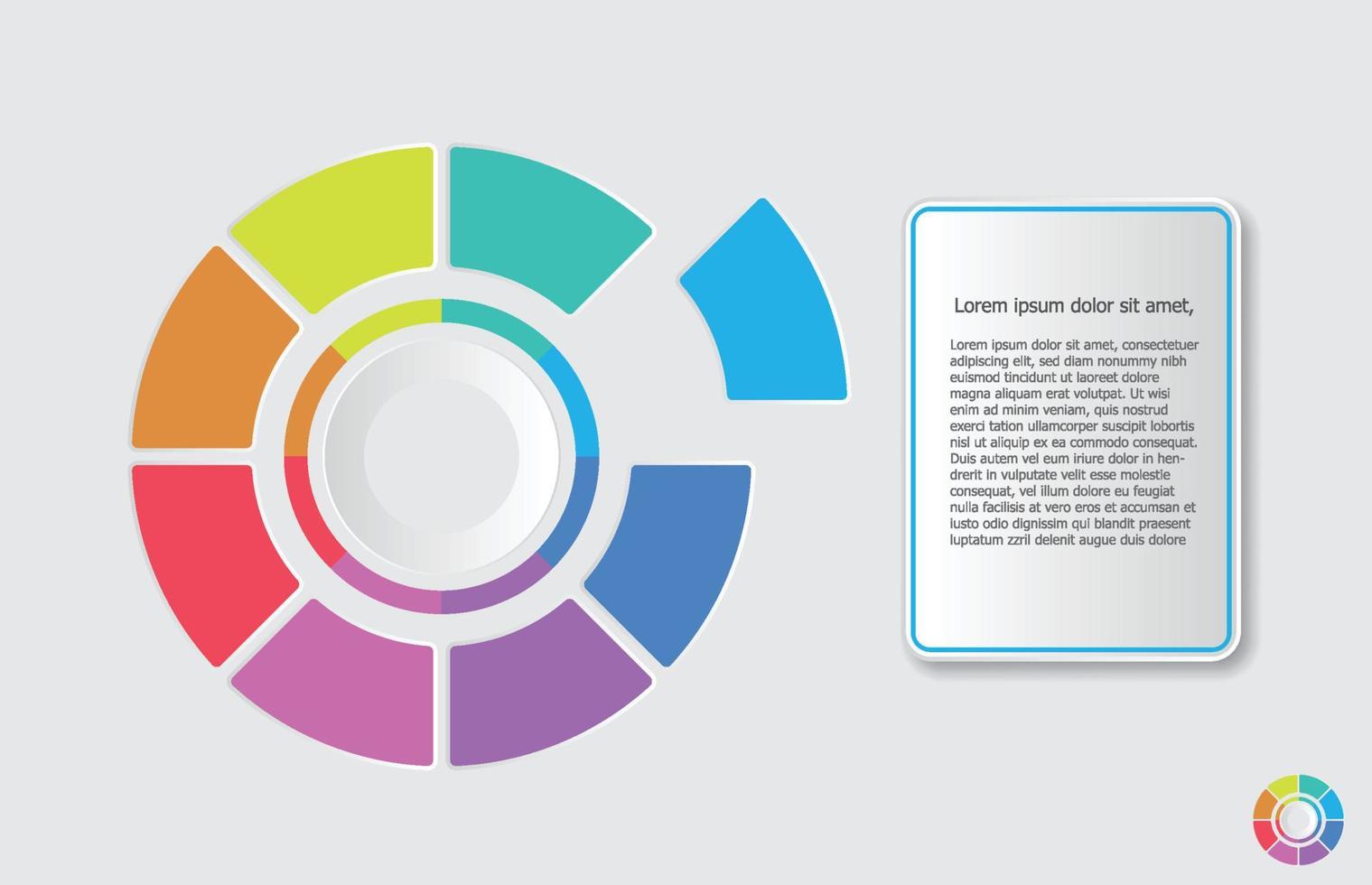 Lorem ipsum dolor sit amet,

Lorem ipsum dolor sit amet, consectetuer adipiscing elit, sed diam nonummy nibh euismod tincidunt ut laoreet dolore magna aliquam erat volutpat. Ut wisi enim ad minim veniam, quis nostrud exerci tation ullamcorper suscipit lobortis nisl ut aliquip ex ea commodo consequat. Duis autem vel eum iriure dolor in hendrerit in vulputate velit esse molestie consequat, vel illum dolore eu feugiat nulla facilisis at vero eros et accumsan et iusto odio dignissim qui blandit praesent luptatum zzril delenit augue duis dolore