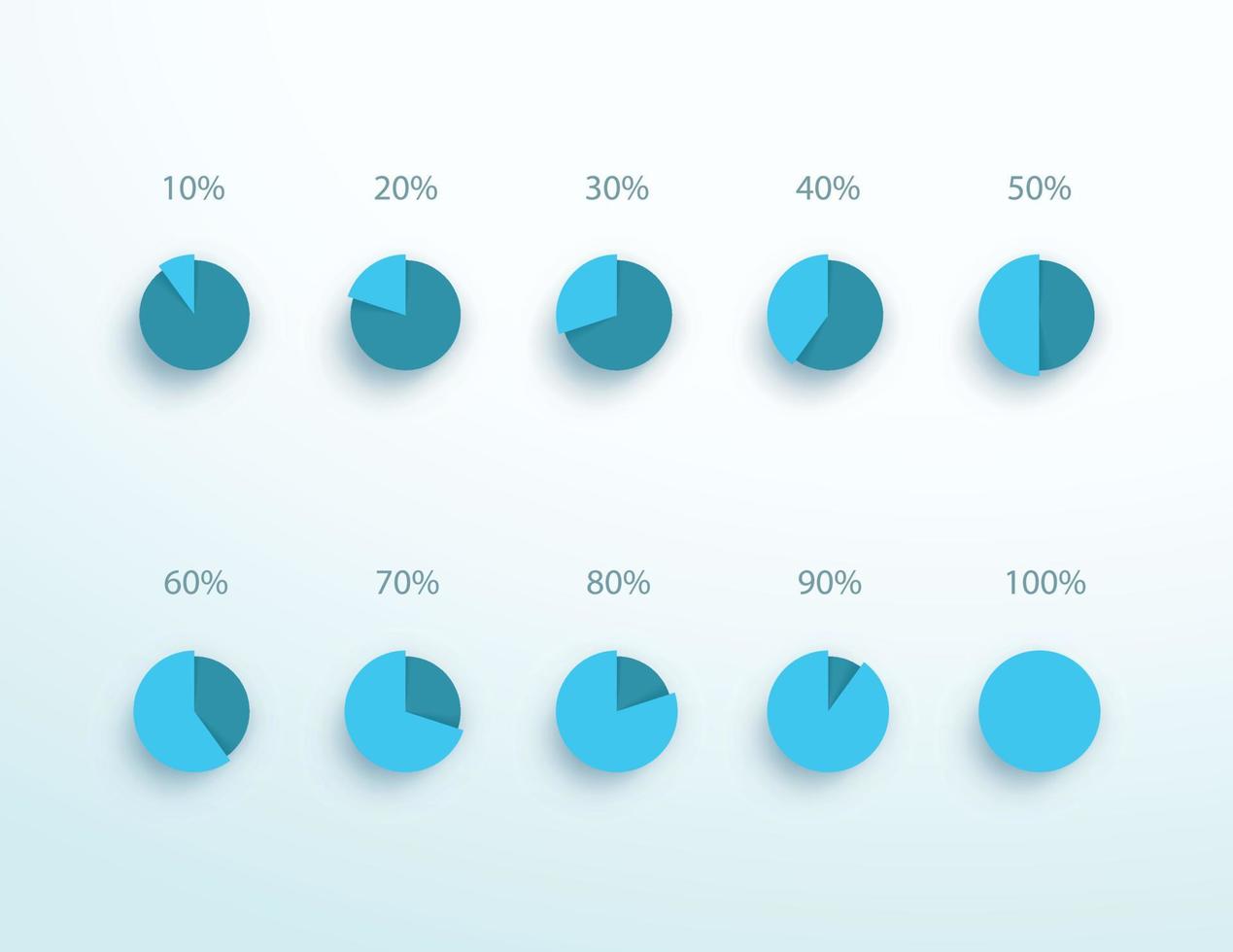 10%

20%

30%

40%

50%

60%

70%

80%

90%

100%