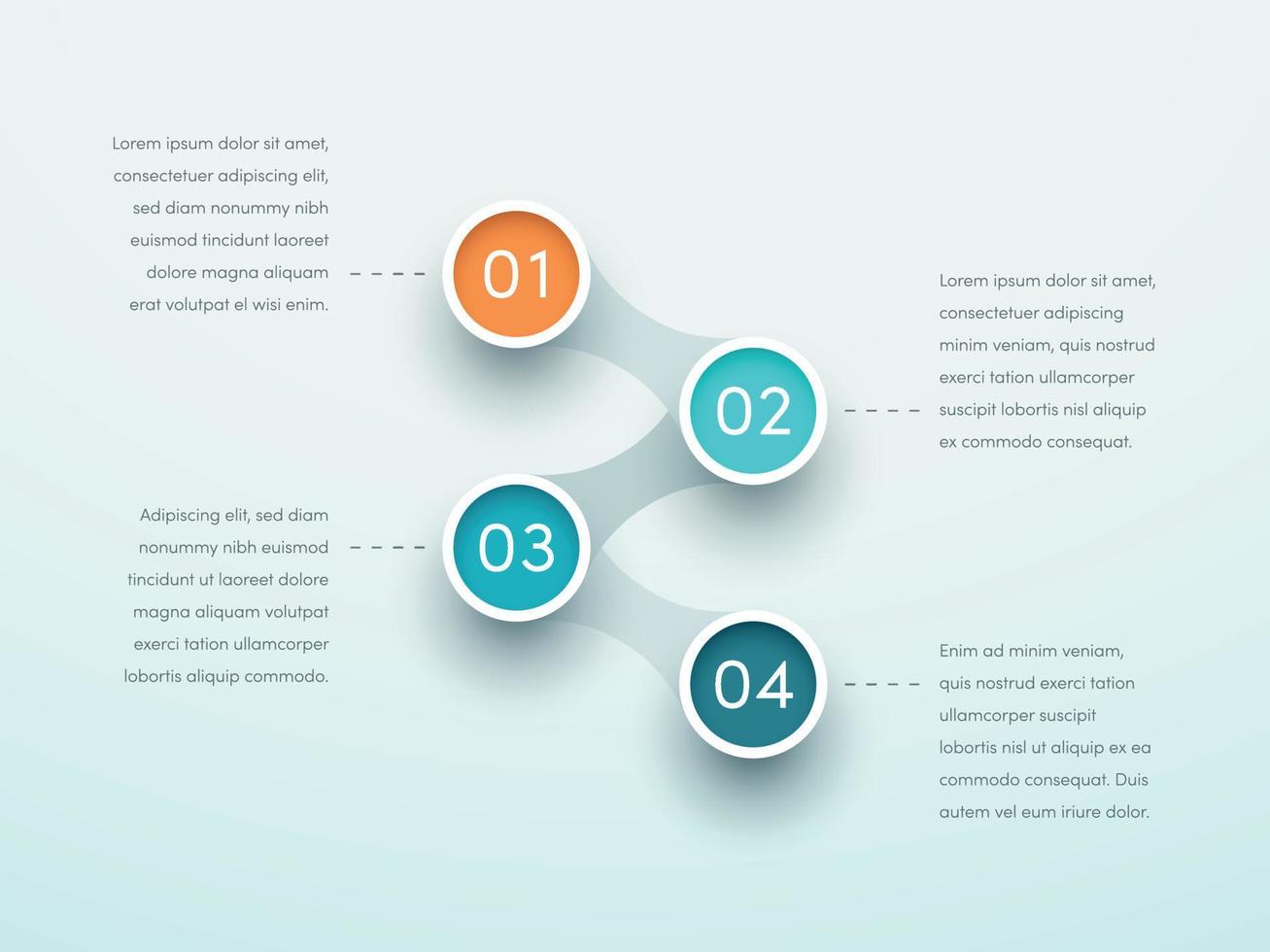 Lorem ipsum dolor sit amet, consectetuer adipiscing elit, sed diam nonummy nibh euismod tincidunt laoreet dolore magna aliquam erat volutpat el wisi enim.

01

02

Lorem ipsum dolor sit amet, consectetuer adipiscing minim veniam, quis nostrud exerci tation ullamcorper suscipit lobortis nisl aliquip ex commodo consequat.

Adipiscing elit, sed diam nonummy nibh euismod tincidunt ut laoreet dolore magna aliquam volutpat exerci tation ullamcorper lobortis aliquip commodo.

03

04

Enim ad minim veniam, quis nostrud exerci tation ullamcorper suscipit lobortis nisl ut aliquip ex ea commodo consequat. Duis autem vel eum iriure dolor.