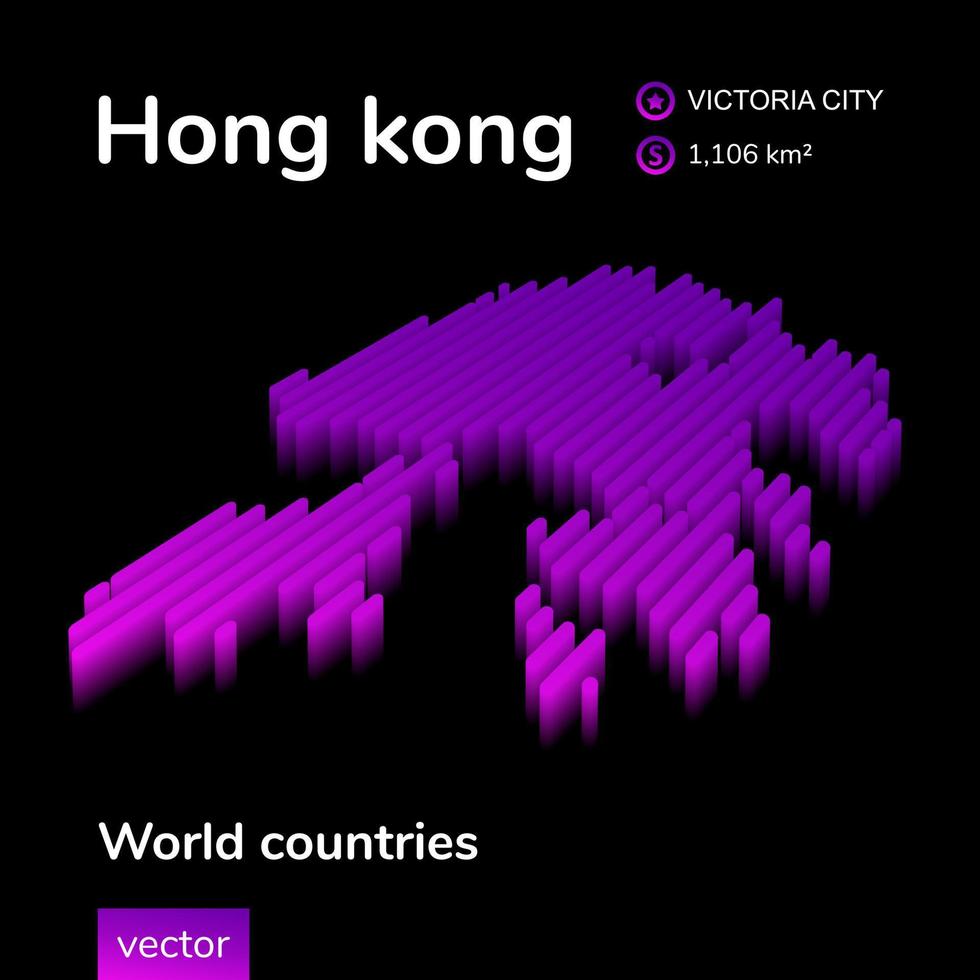 Hong kong

VICTORIA CITY

S 1,106 km²

World countries

vector