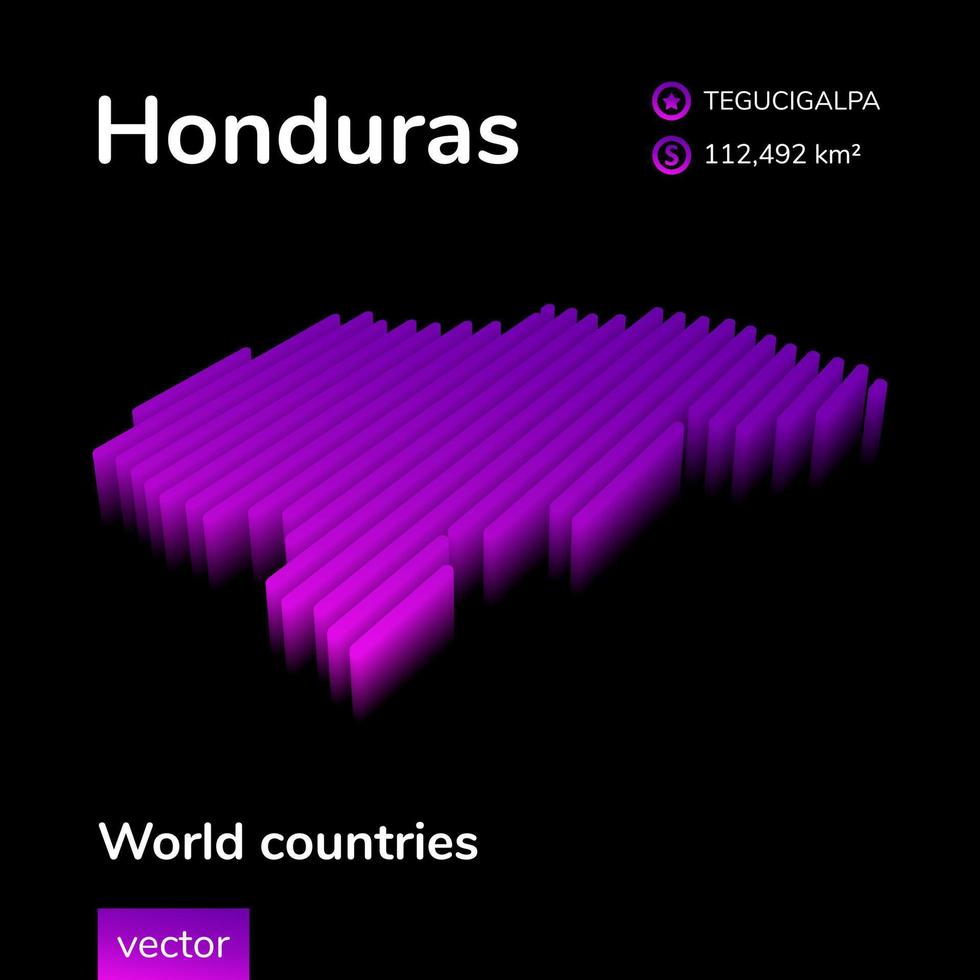 Honduras

TEGUCIGALPA

S 112,492 km²

World countries

vector