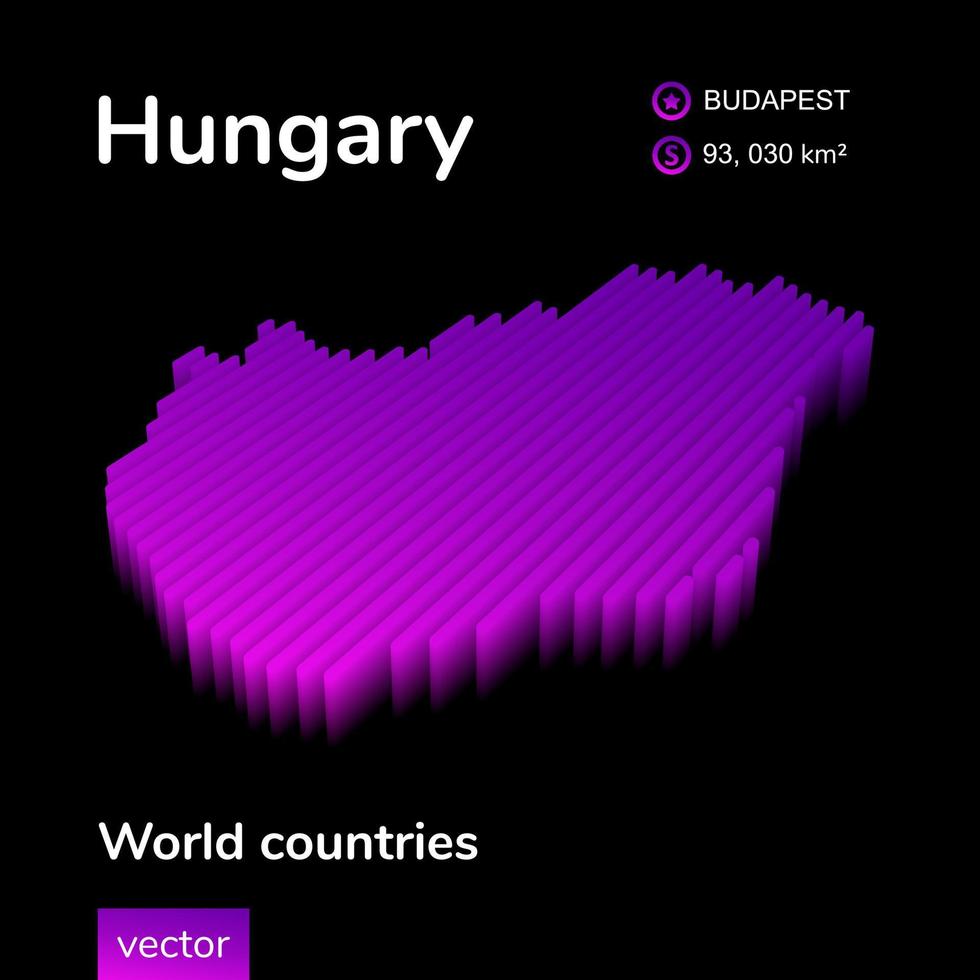 Hungary

BUDAPEST

S 93, 030 km²

World countries

vector