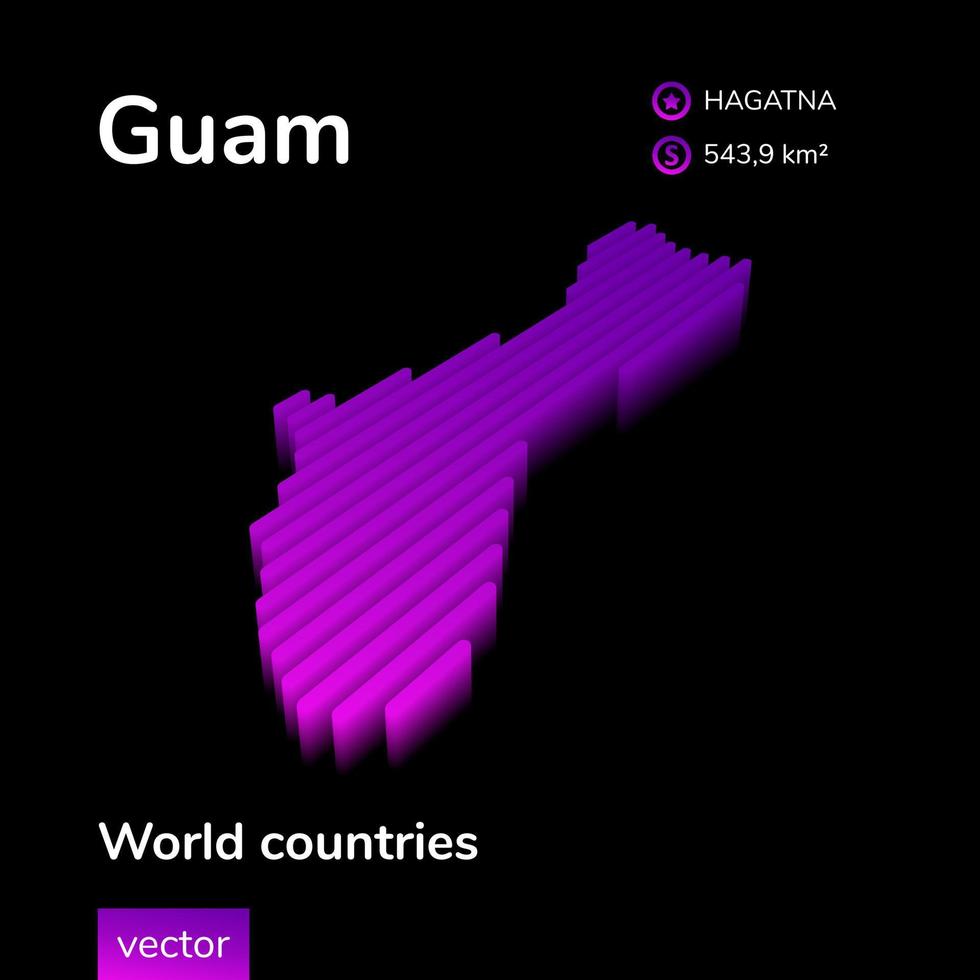 Guam

HAGATNA

S 543,9 km²

World countries

vector