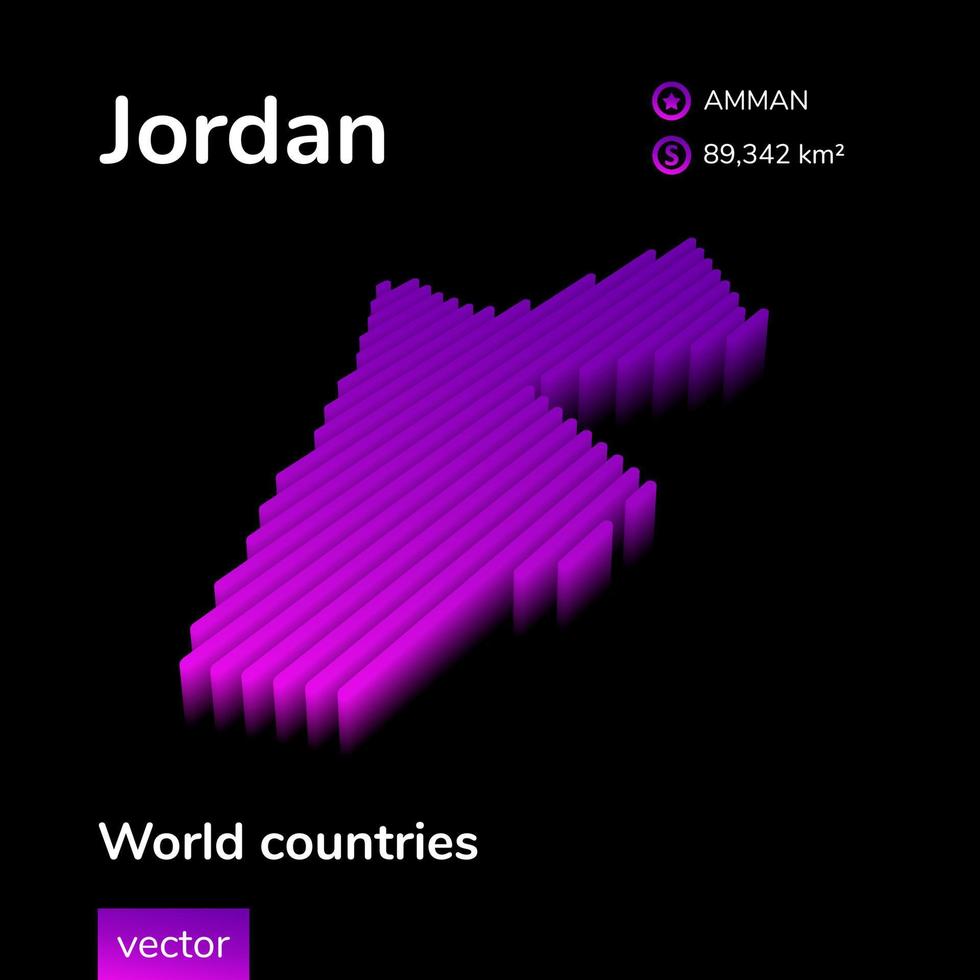 Jordan

AMMAN

S 89,342 km²

World countries

vector