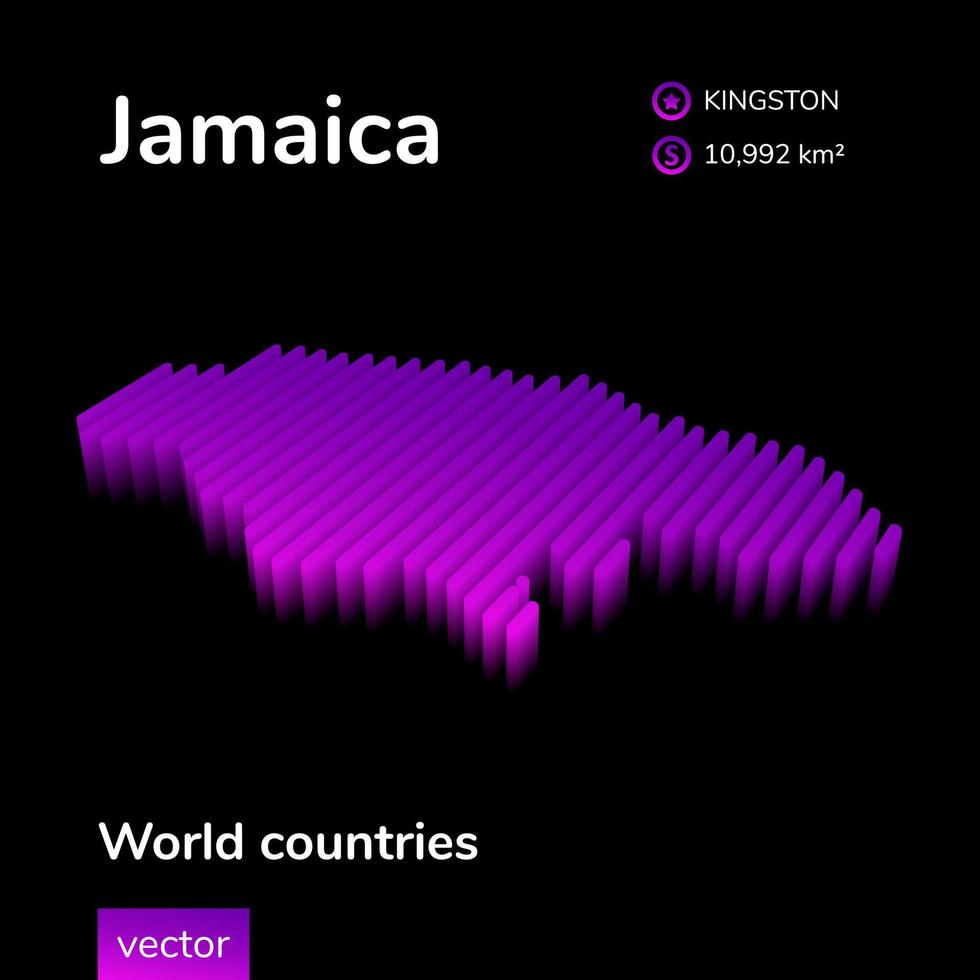 Jamaica

KINGSTON

S 10,992 km²

World countries

vector