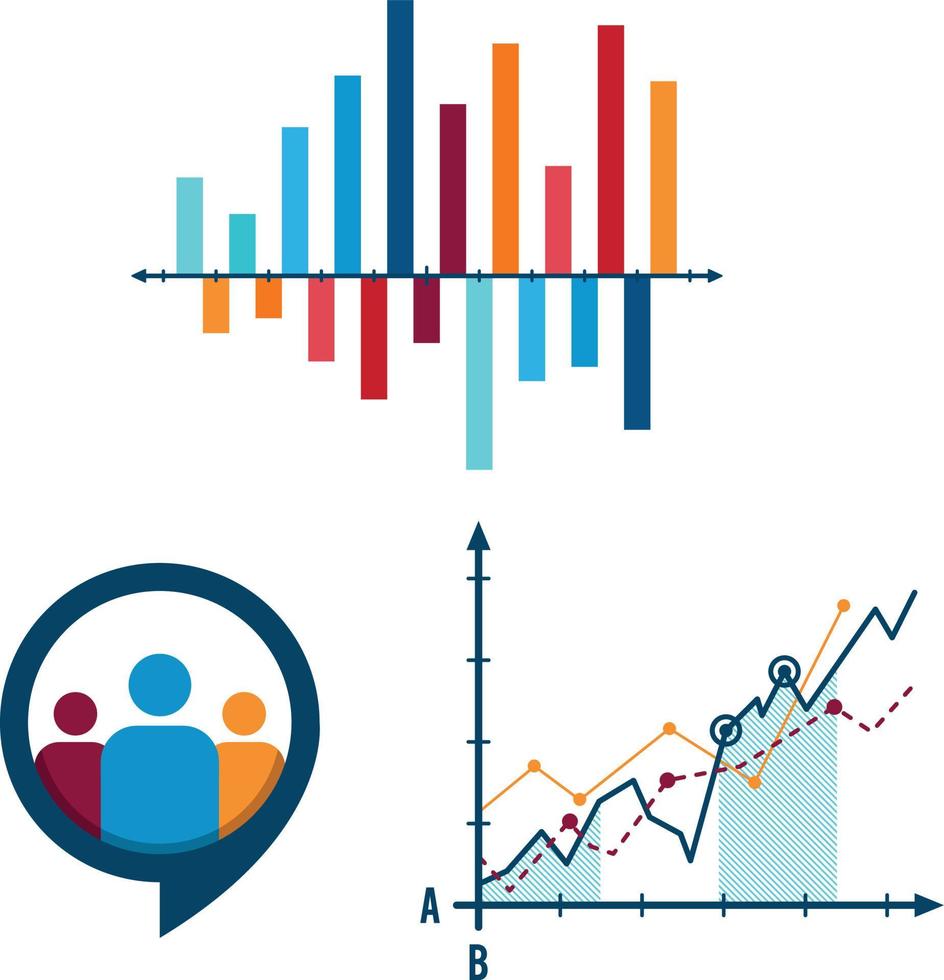 A
B